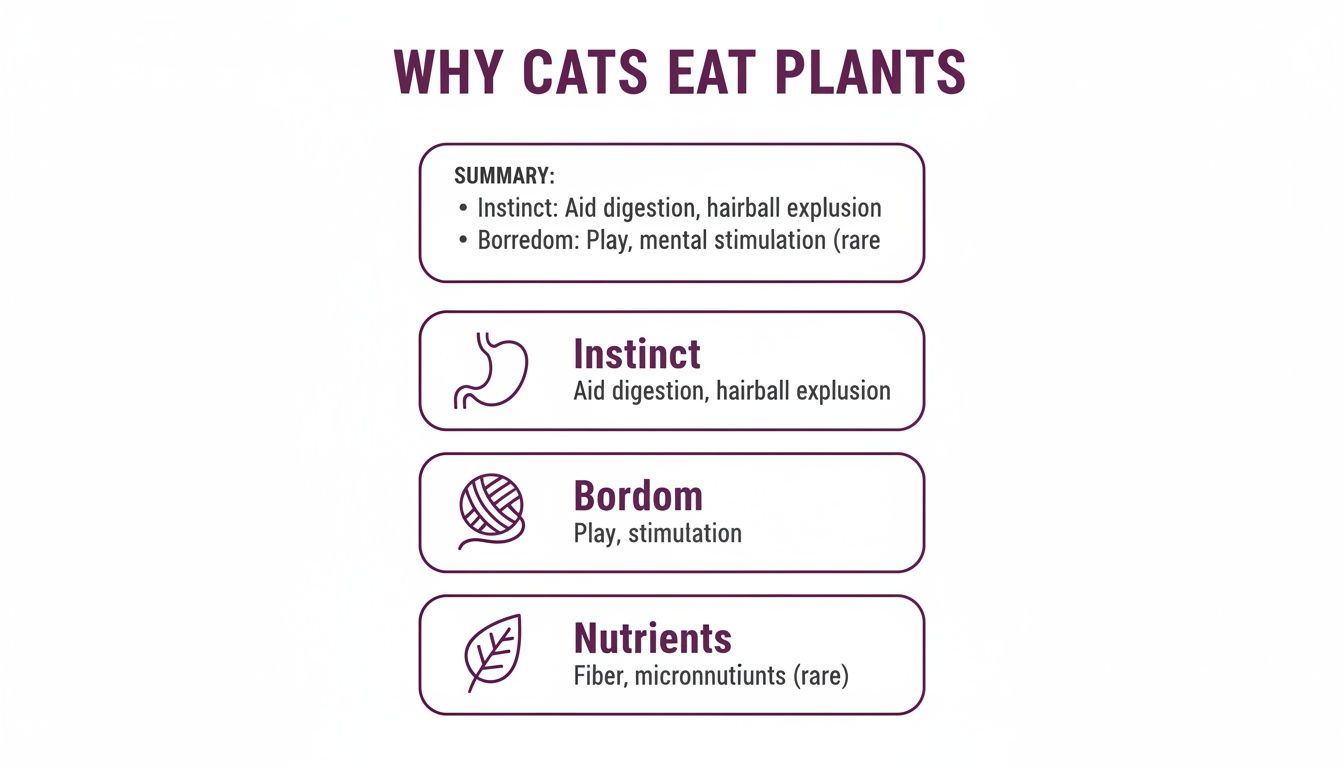 WHY CATS EAT PLANTS

SUMMARY:
• Instinct: Aid digestion, hairball explusion
• Borredom: Play, mental stimulation (rare

Instinct
Aid digestion, hairball explusion

Bordom
Play, stimulation

Nutrients
Fiber, micronnutiunts (rare)