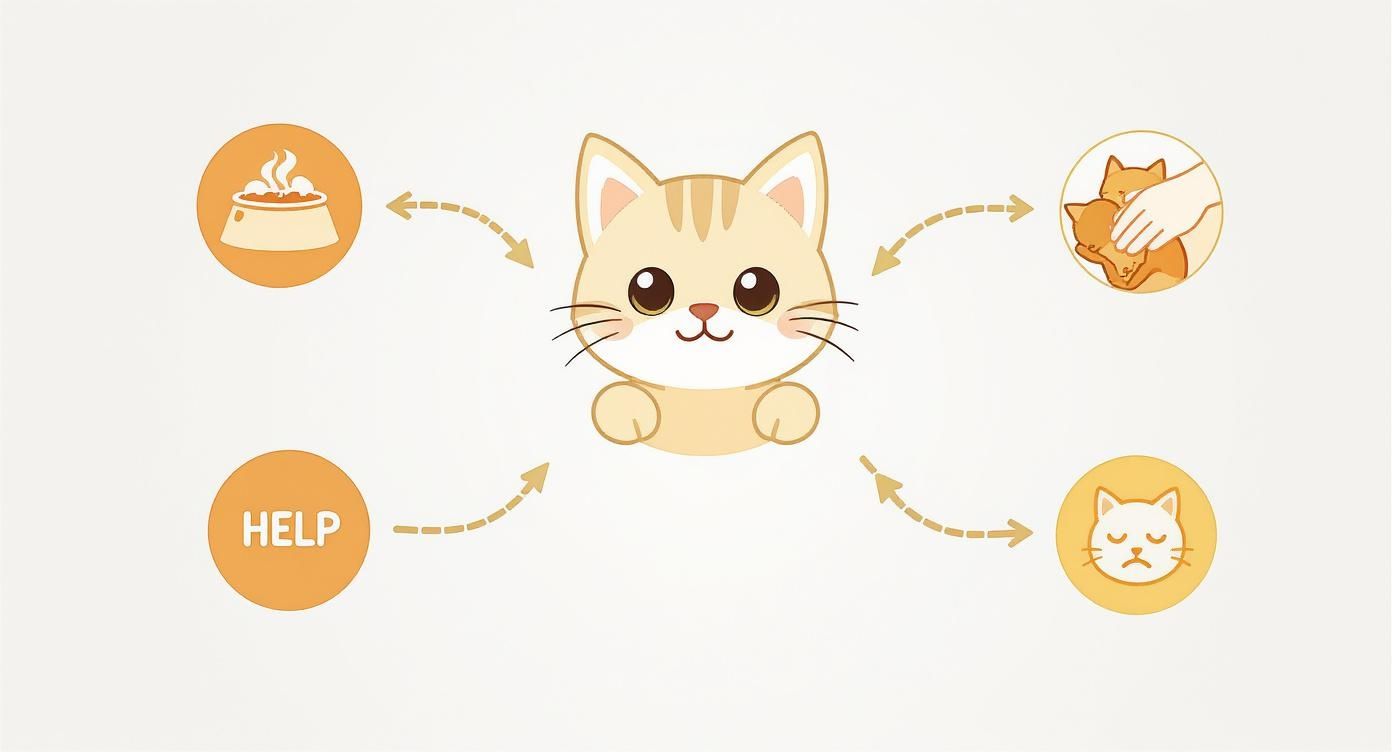 HELP