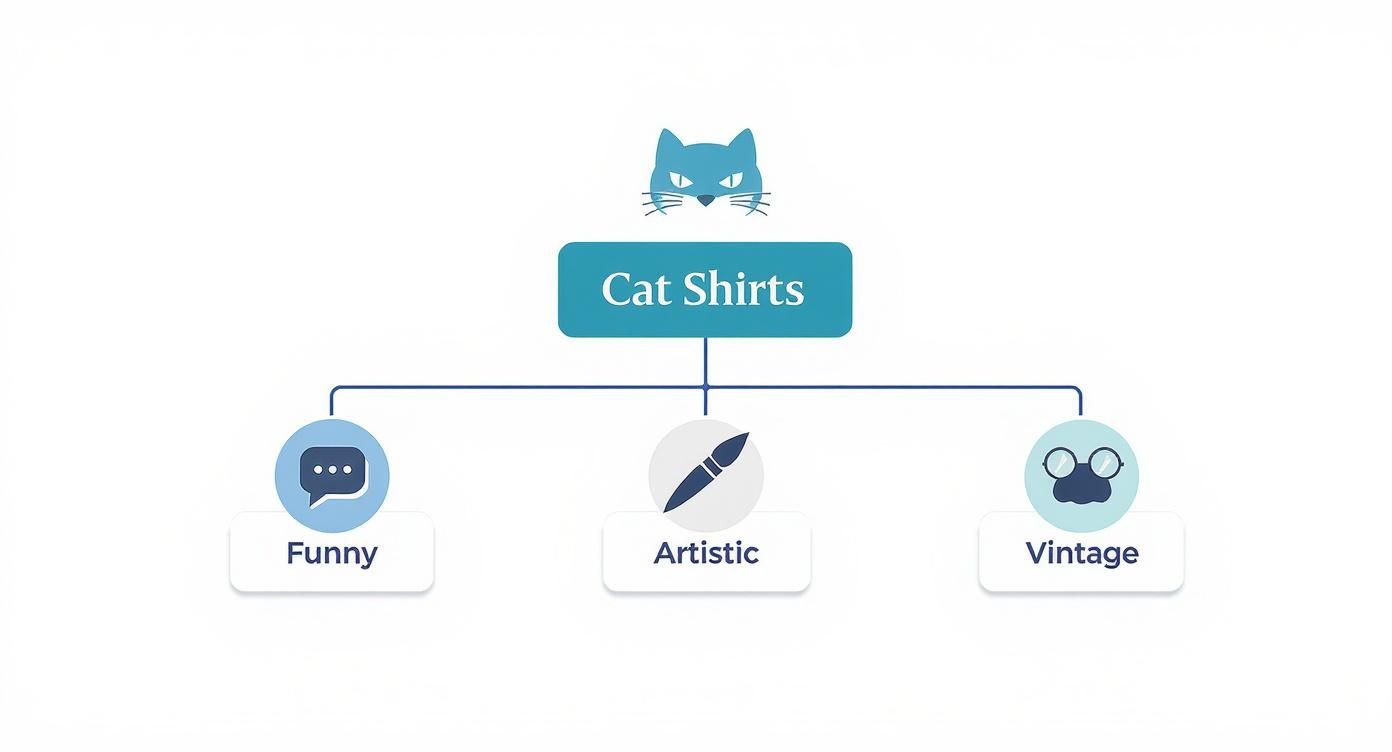 Cat Shirts

Funny

Artistic

Vintage