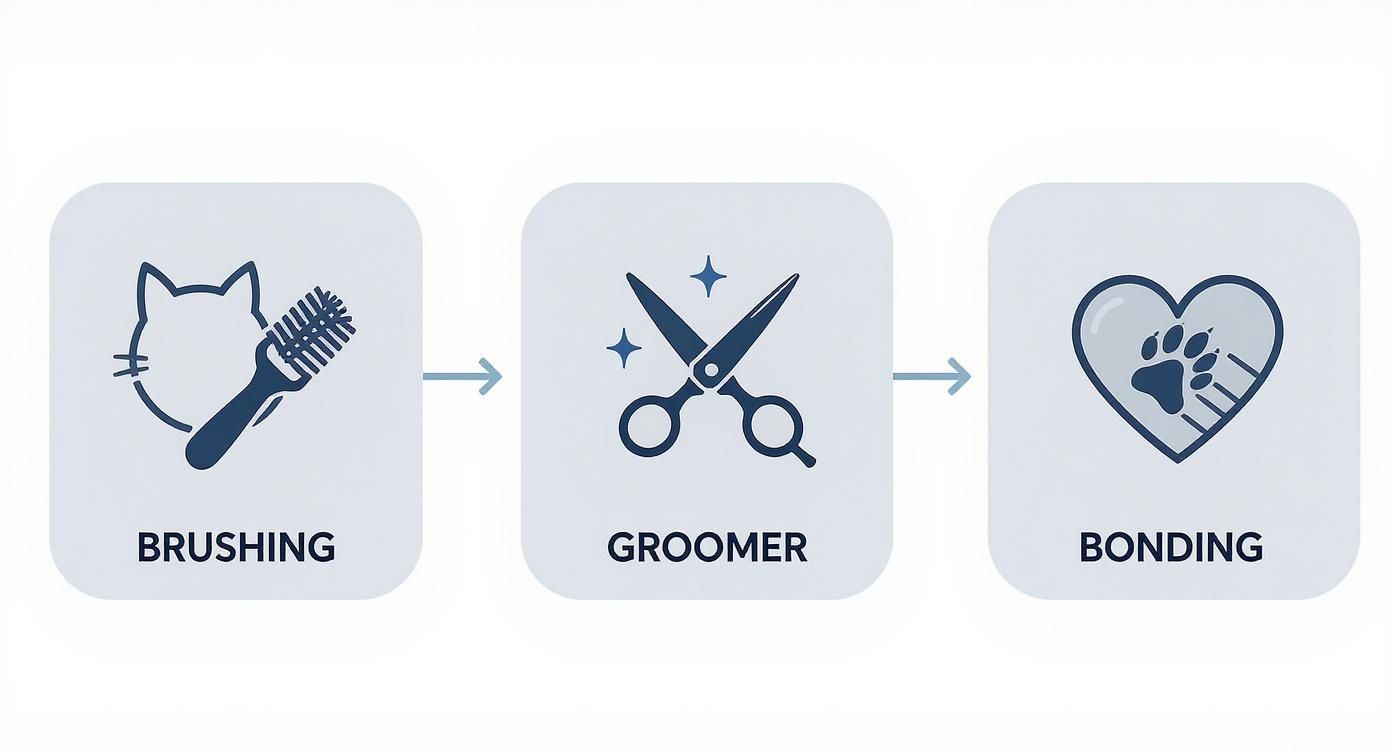 BRUSHING

GROOMER

BONDING