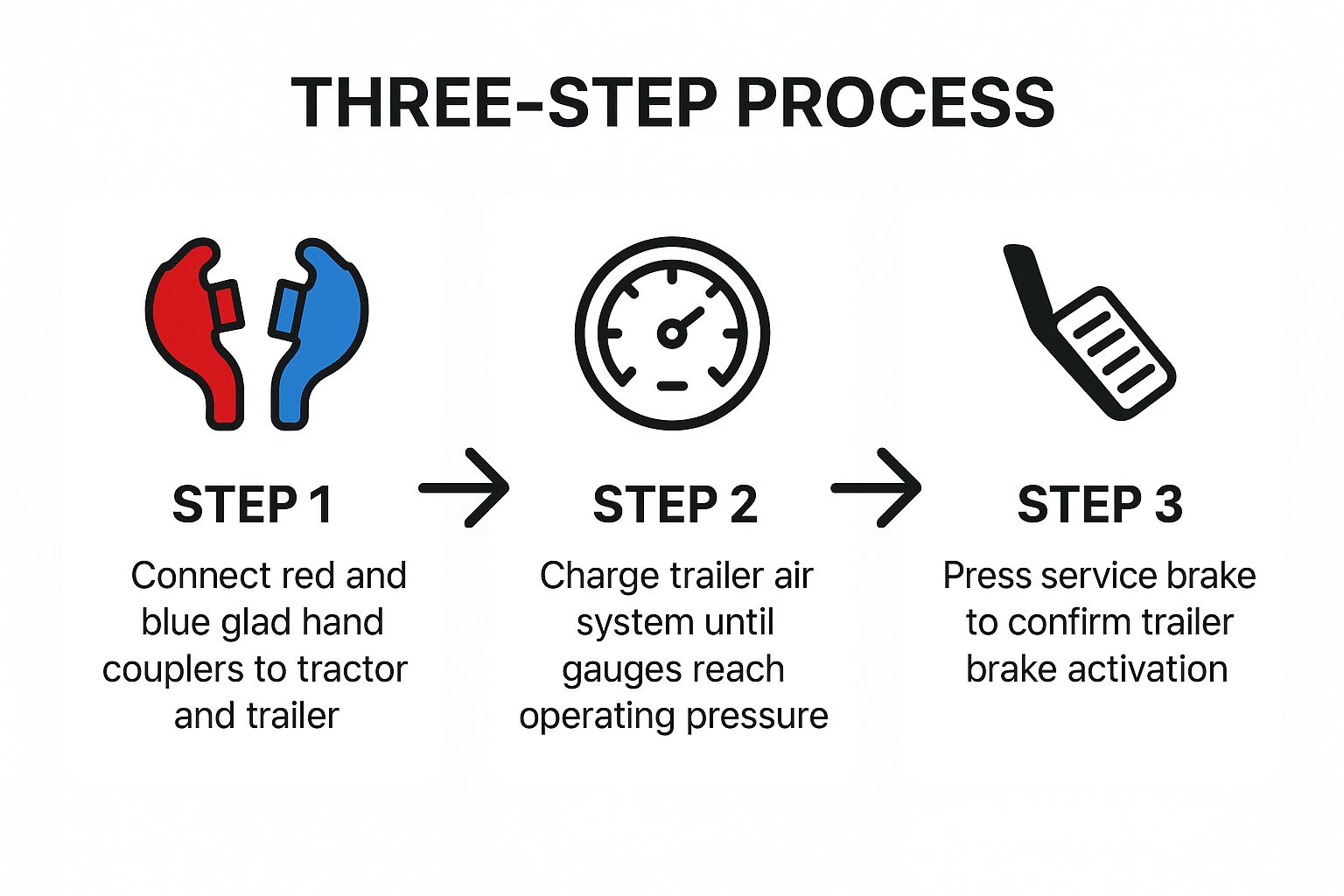 THREE-STEP PROCESS

STEP 1

Connect red and blue glad hand couplers to tractor and trailer

STEP 2

Charge trailer air system until gauges reach operating pressure

STEP 3

Press service brake to confirm trailer brake activation