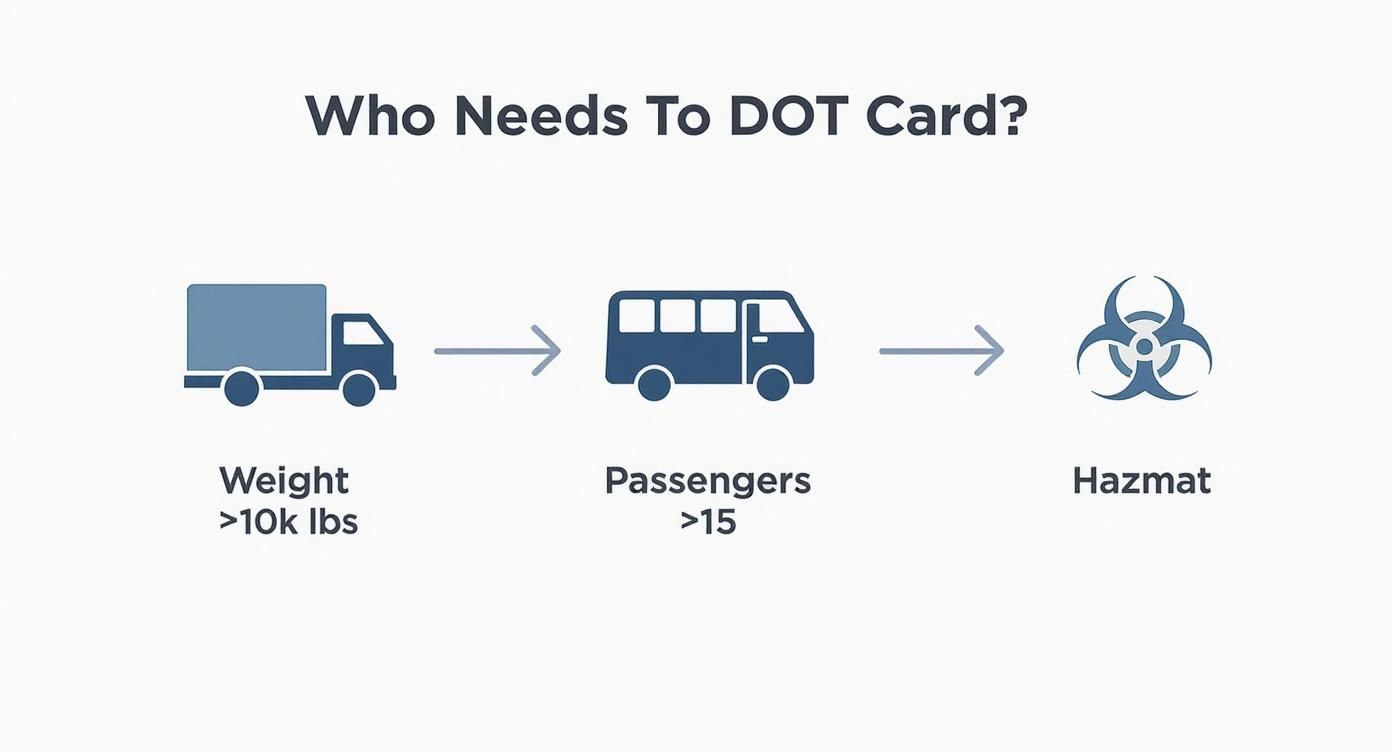 Who Needs To DOT Card?

Weight
>10k lbs

Passengers
>15

Hazmat