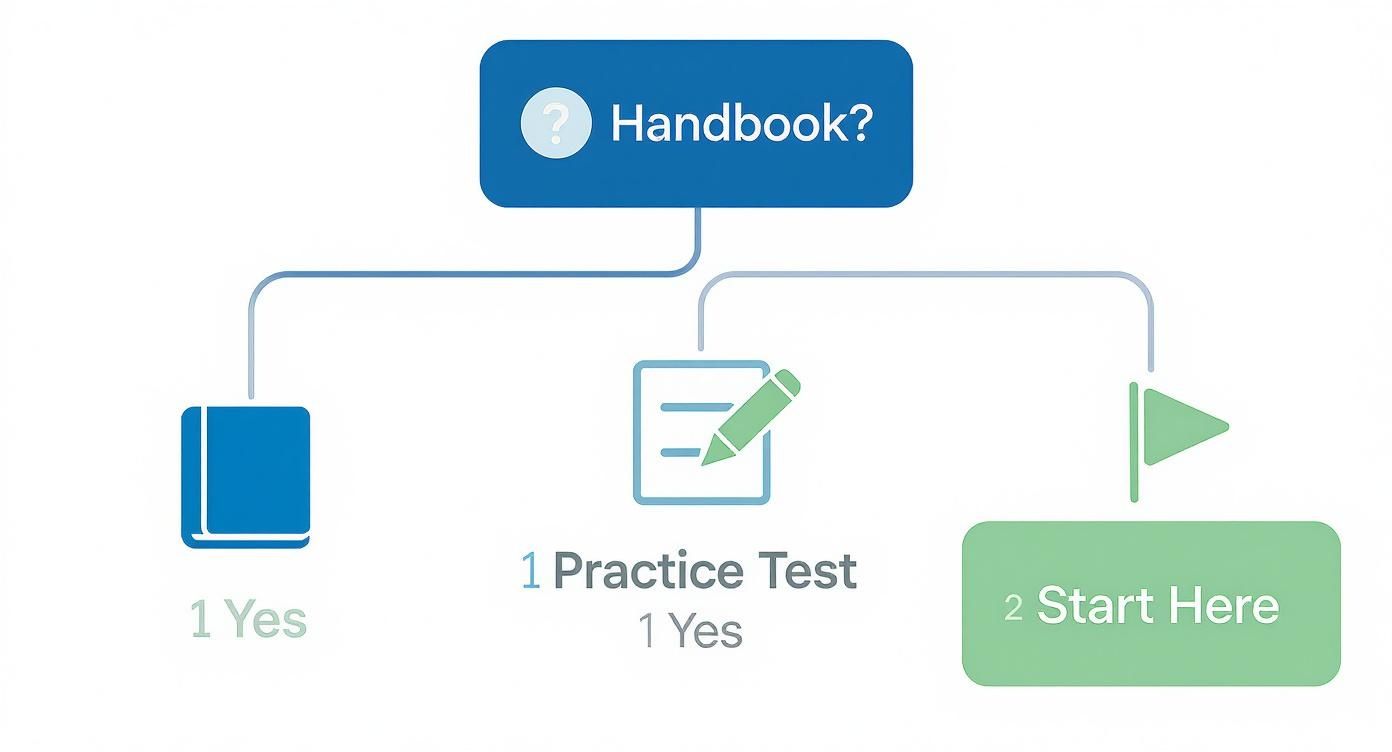 ? Handbook?

1 Yes

1 Practice Test
1 Yes

2 Start Here