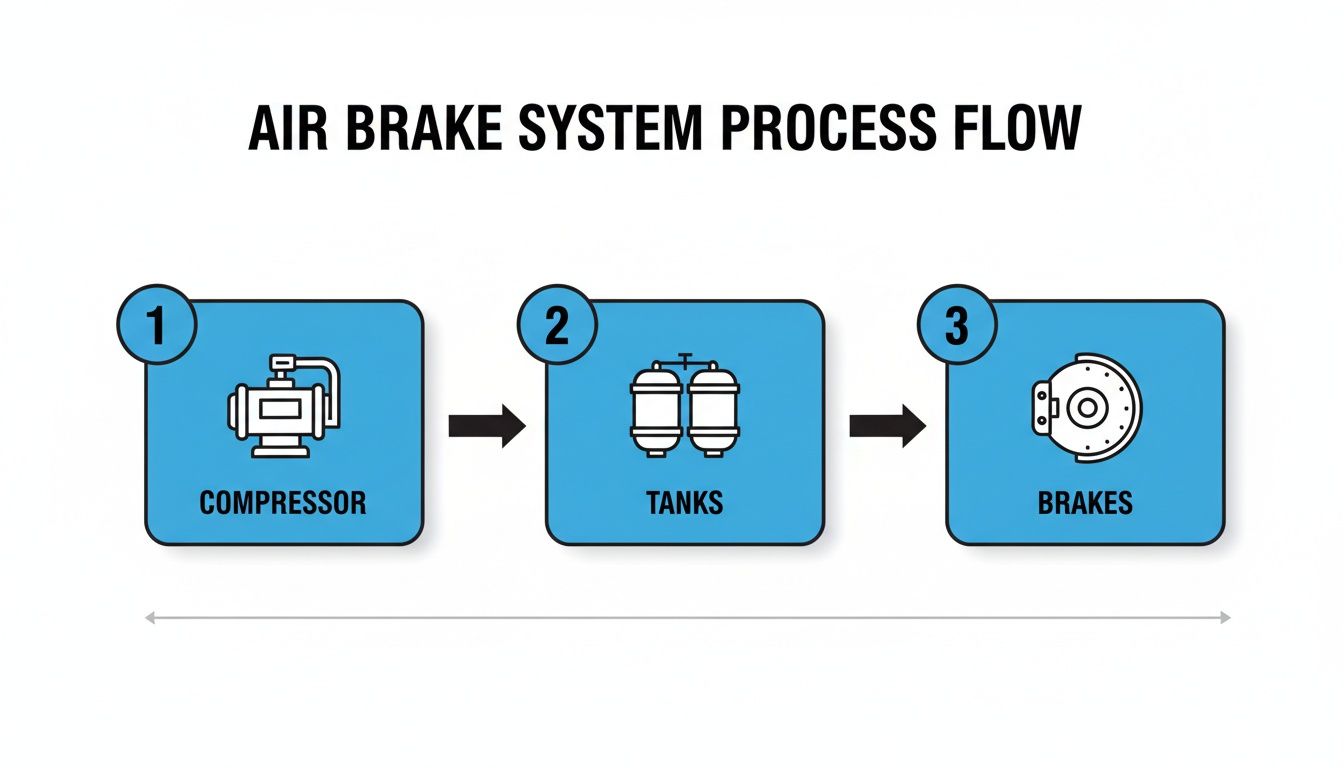 AIR BRAKE SYSTEM PROCESS FLOW

1
COMPRESSOR

2
TANKS

3
BRAKES