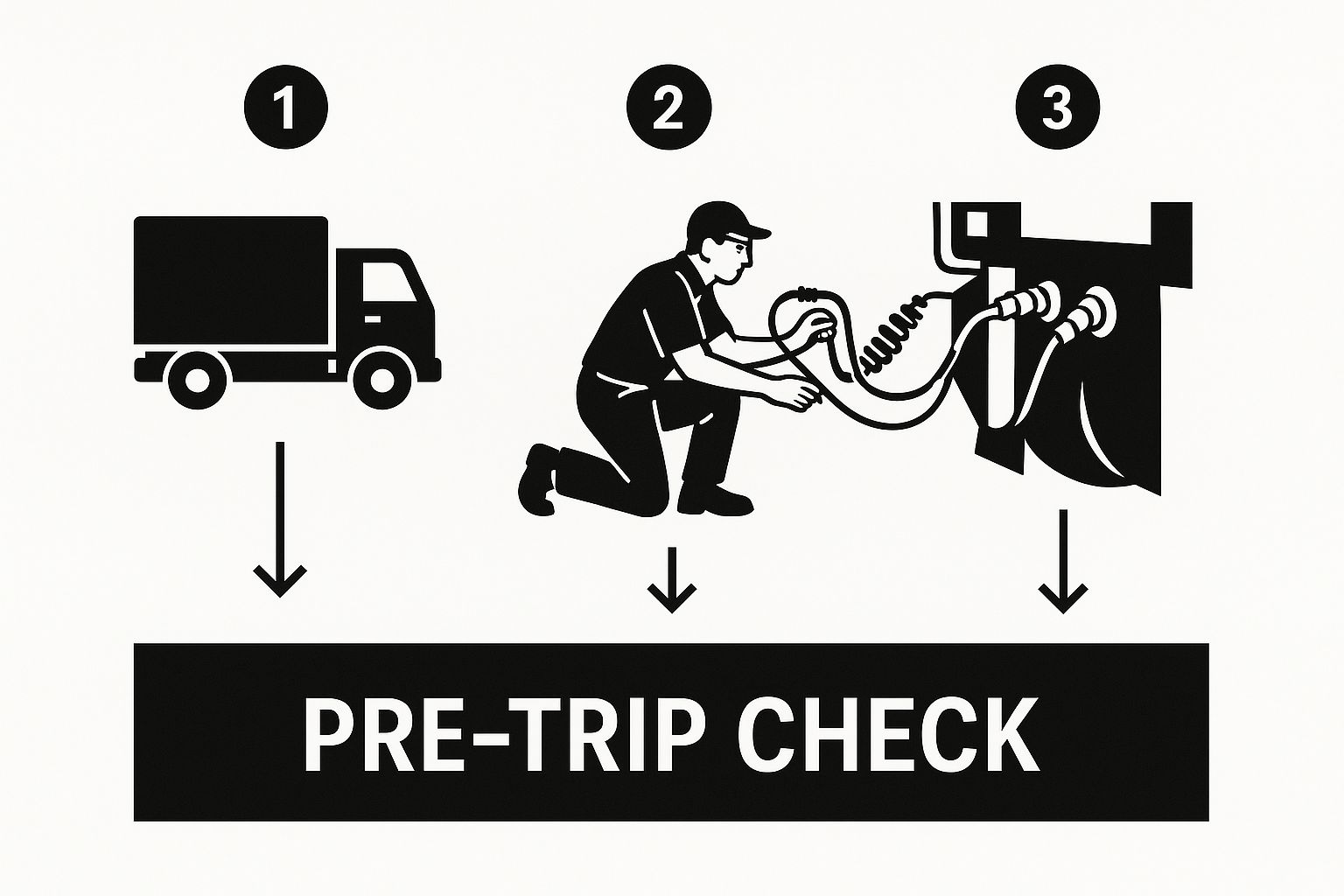 1

2

3

PRE-TRIP CHECK