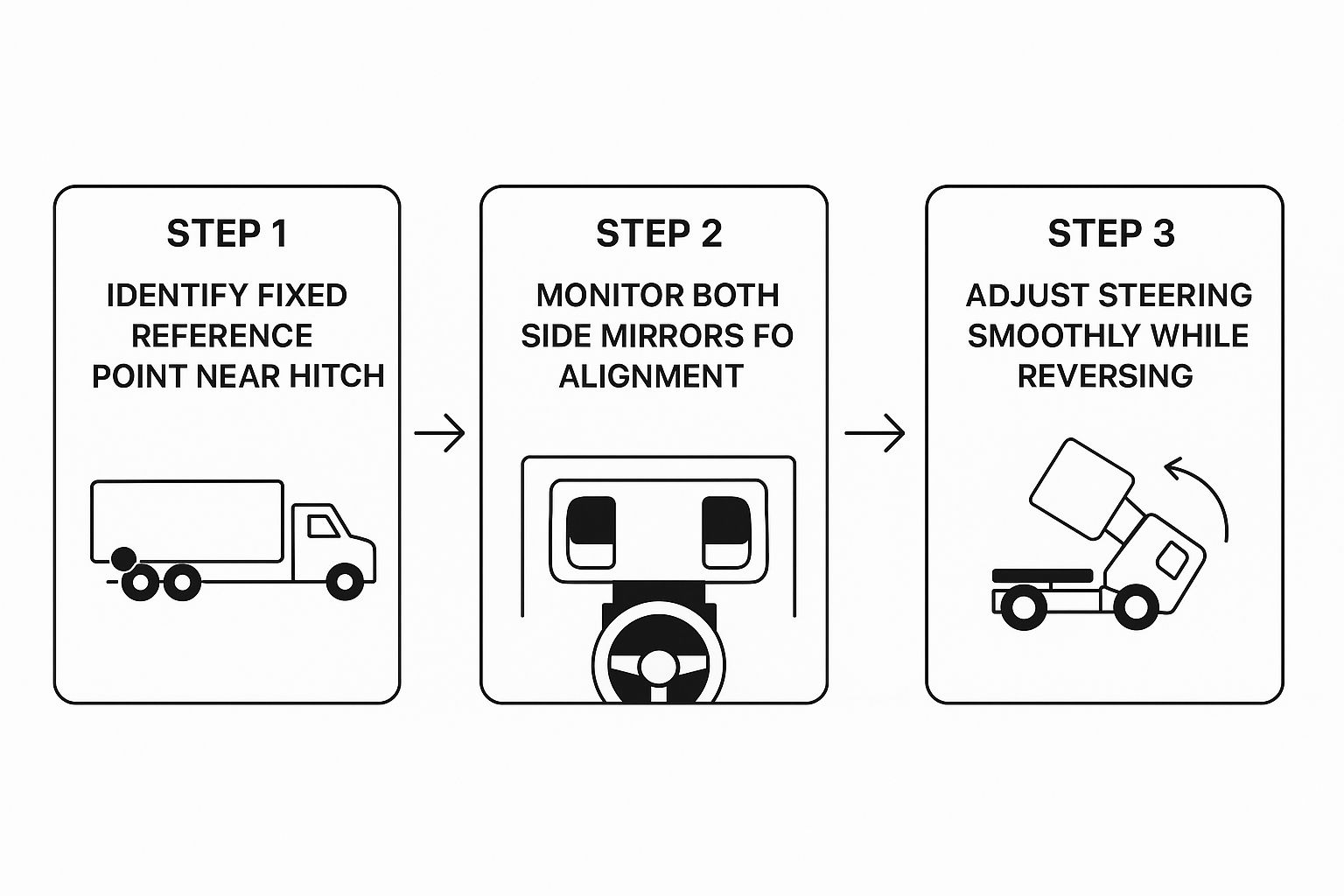 STEP 1

IDENTIFY FIXED REFERENCE POINT NEAR HITCH

STEP 2

MONITOR BOTH SIDE MIRRORS FO ALIGNMENT

STEP 3

ADJUST STEERING SMOOTHLY WHILE REVERSING