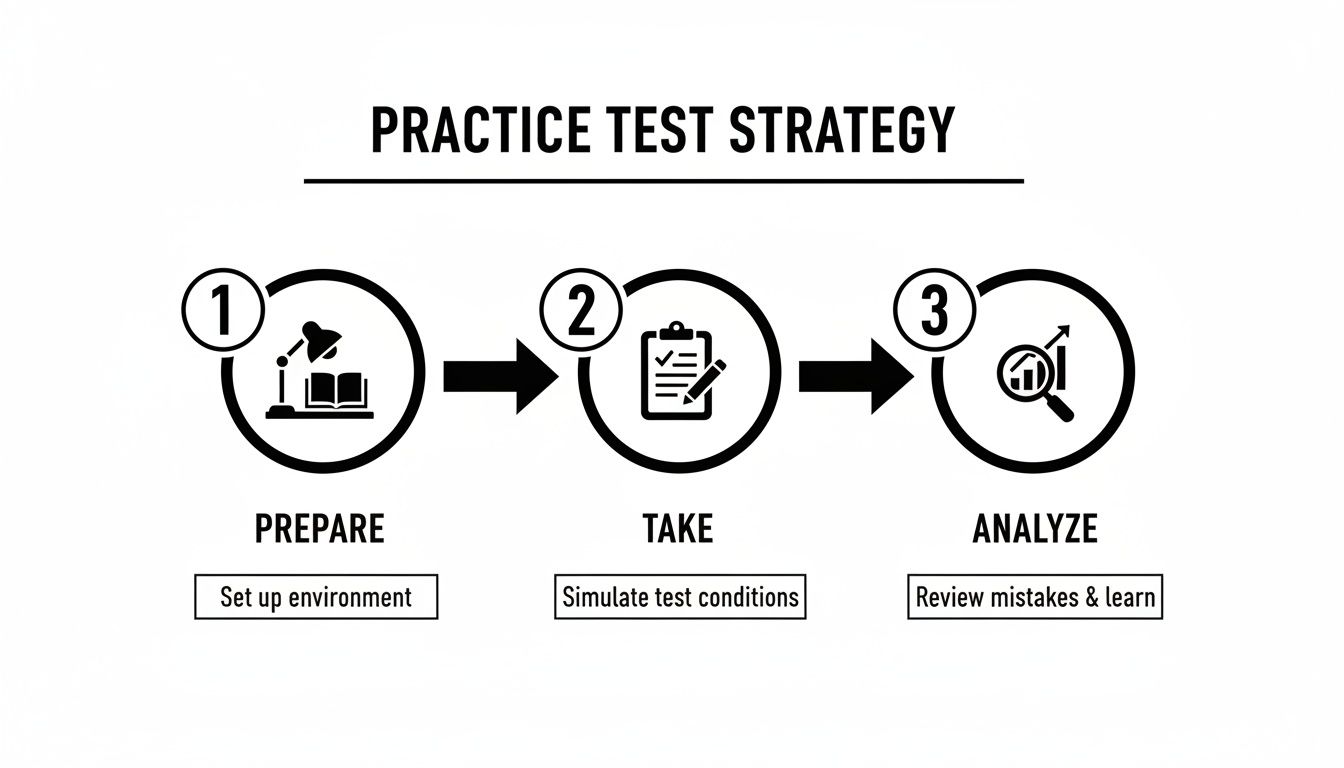 PRACTICE TEST STRATEGY

1

PREPARE

Set up environment

2

TAKE

Simulate test conditions

3

ANALYZE

Review mistakes & learn