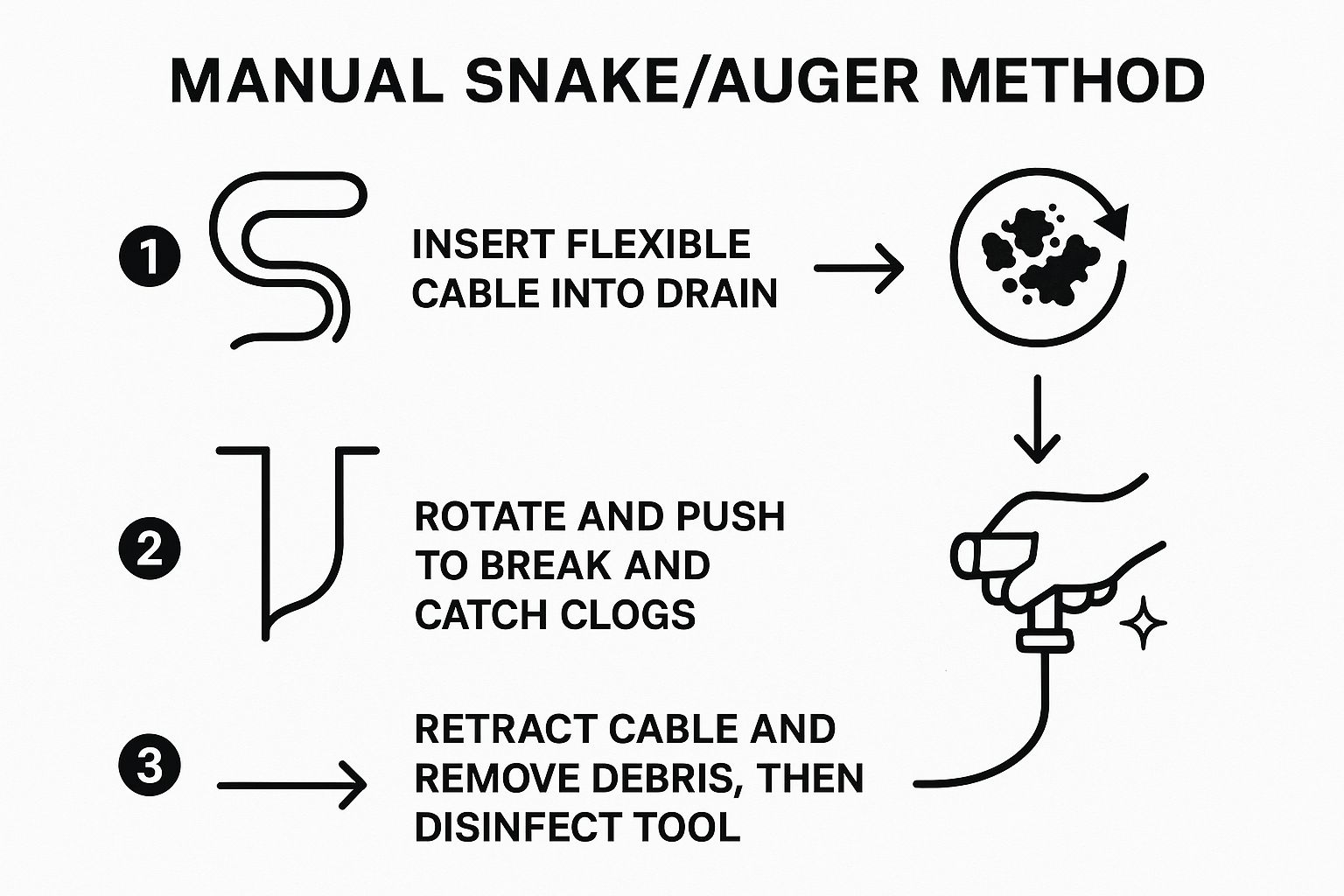 MANUAL SNAKE/AUGER METHOD

1

INSERT FLEXIBLE CABLE INTO DRAIN

2

ROTATE AND PUSH TO BREAK AND CATCH CLOGS

3

RETRACT CABLE AND REMOVE DEBRIS, THEN DISINFECT TOOL