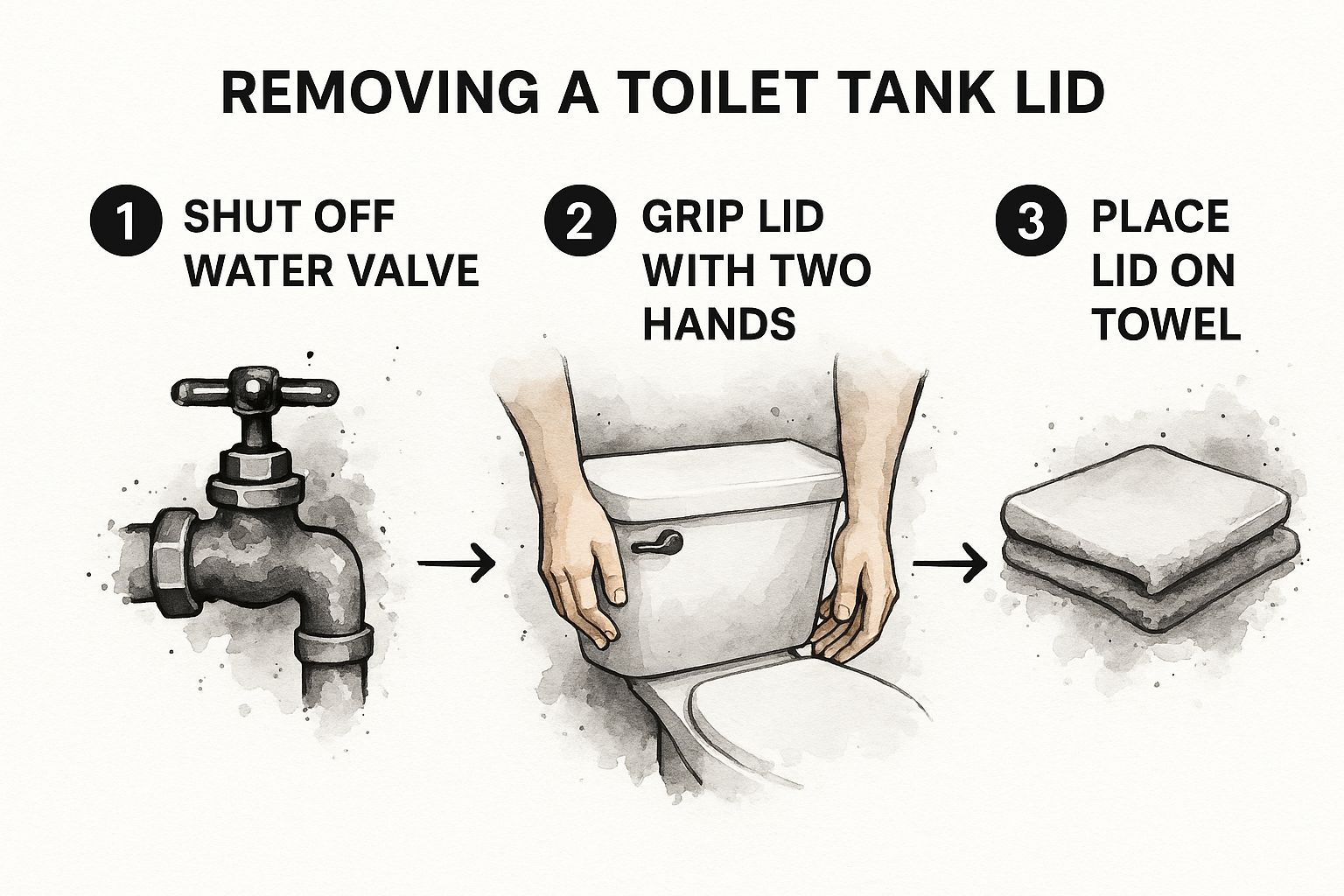 REMOVING A TOILET TANK LID

1 SHUT OFF WATER VALVE

2 GRIP LID WITH TWO HANDS

3 PLACE LID ON TOWEL