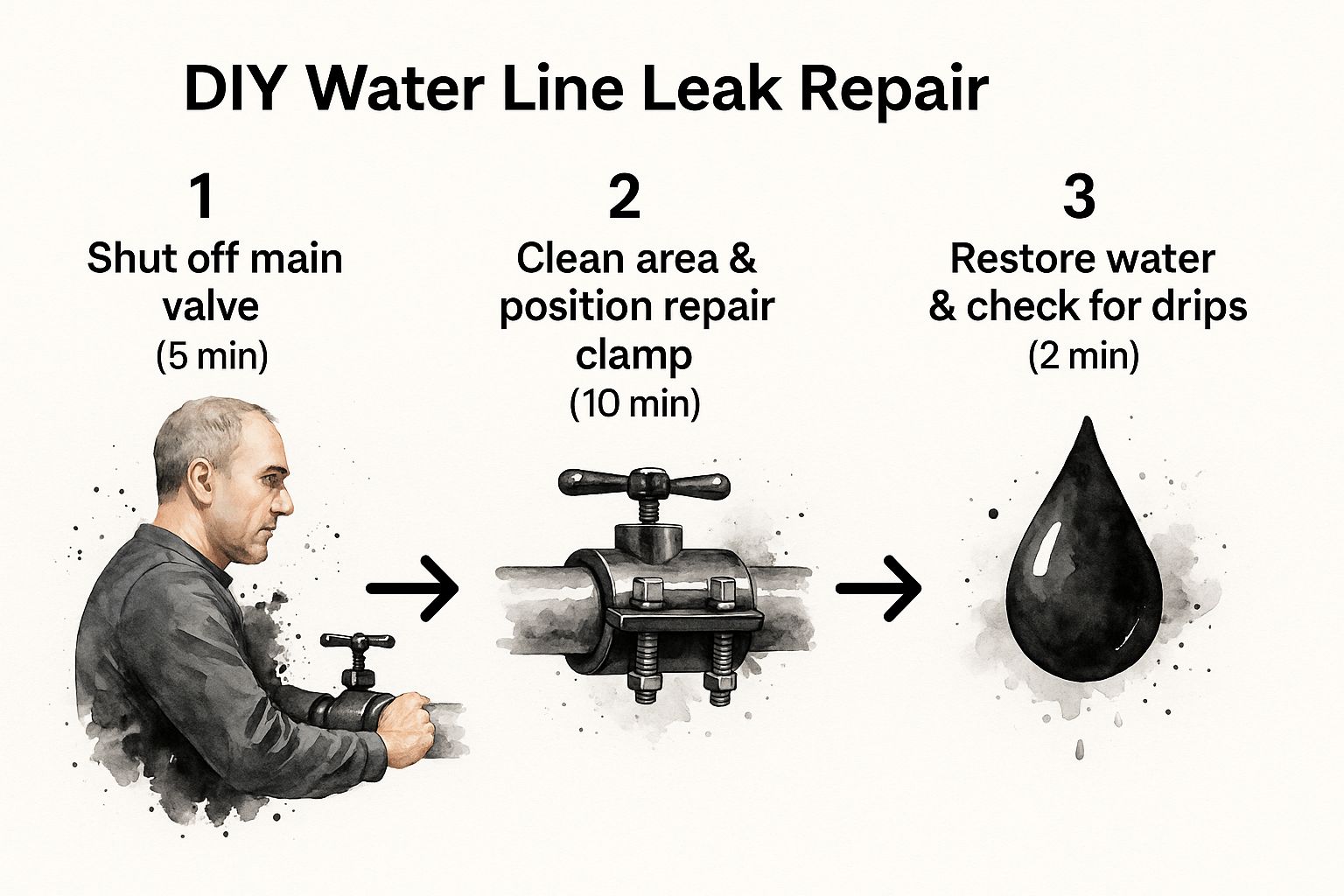 DIY Water Line Leak Repair

1
Shut off main valve
(5 min)

2
Clean area & position repair clamp
(10 min)

3
Restore water & check for drips
(2 min)