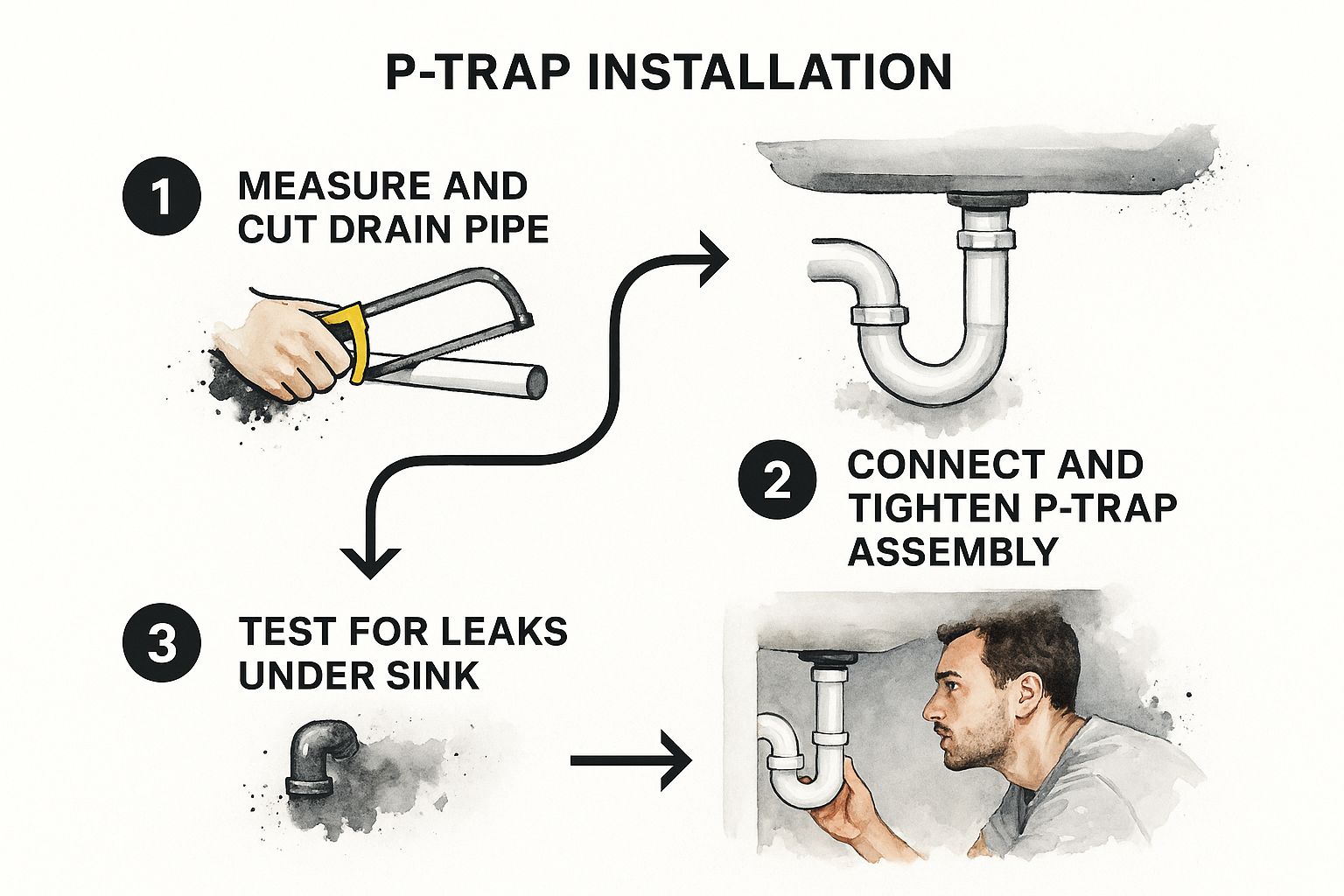 P-TRAP INSTALLATION

1 MEASURE AND CUT DRAIN PIPE

2 CONNECT AND TIGHTEN P-TRAP ASSEMBLY

3 TEST FOR LEAKS UNDER SINK