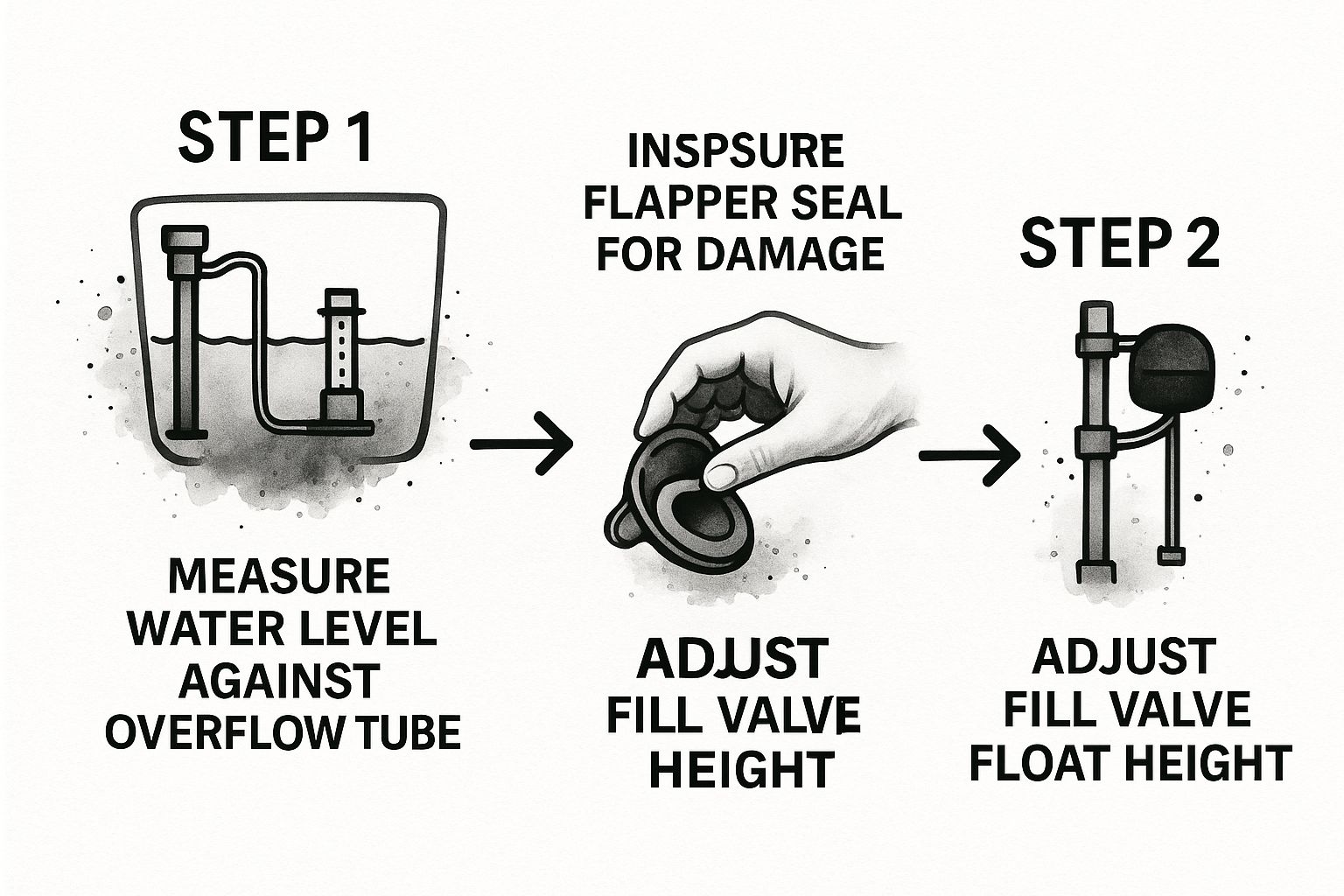 STEP 1

MEASURE WATER LEVEL AGAINST OVERFLOW TUBE

INSPSURE FLAPPER SEAL FOR DAMAGE

ADJUST FILL VALVE HEIGHT

STEP 2

ADJUST FILL VALVE FLOAT HEIGHT