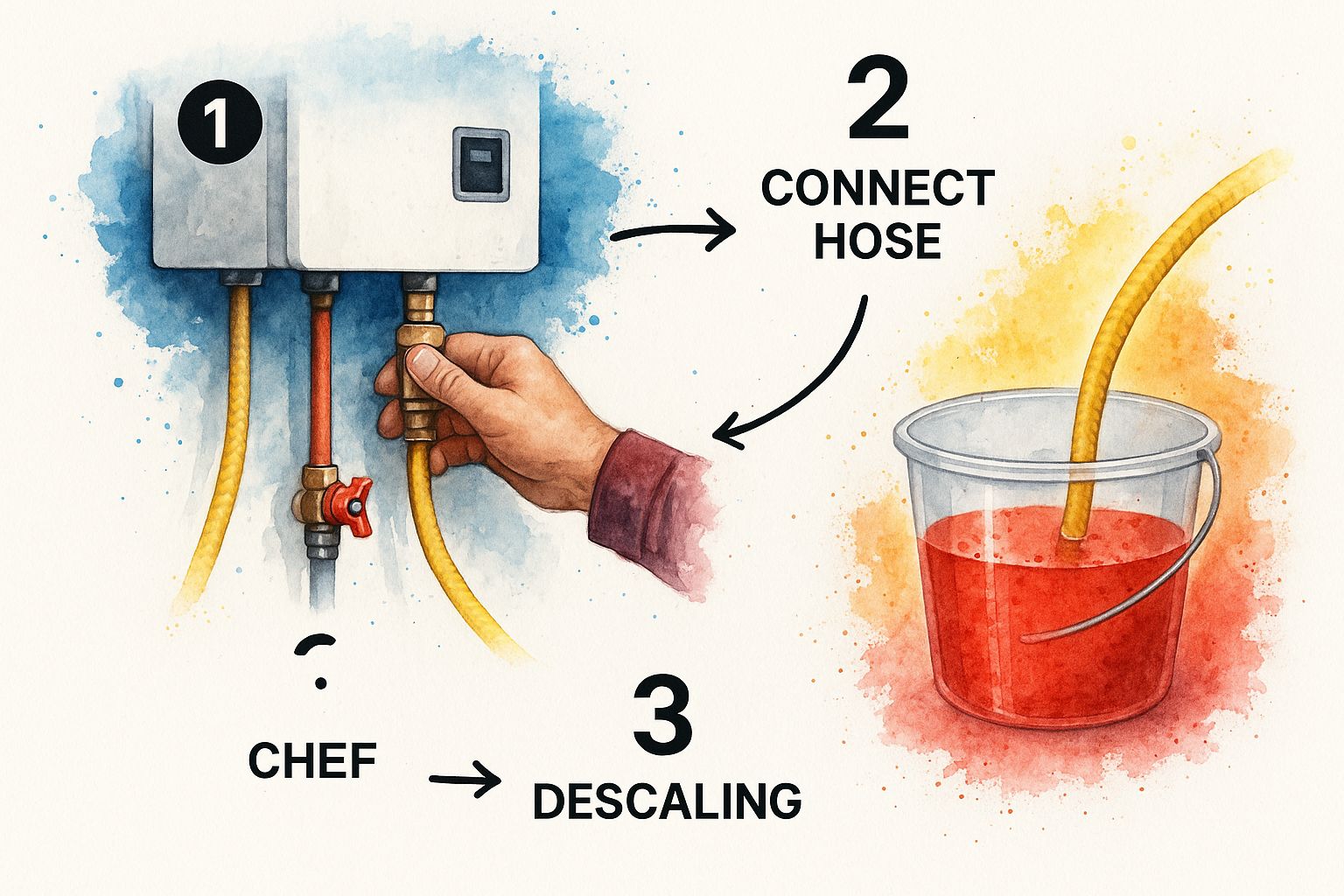 1

2
CONNECT HOSE

CHEF

3
DESCALING