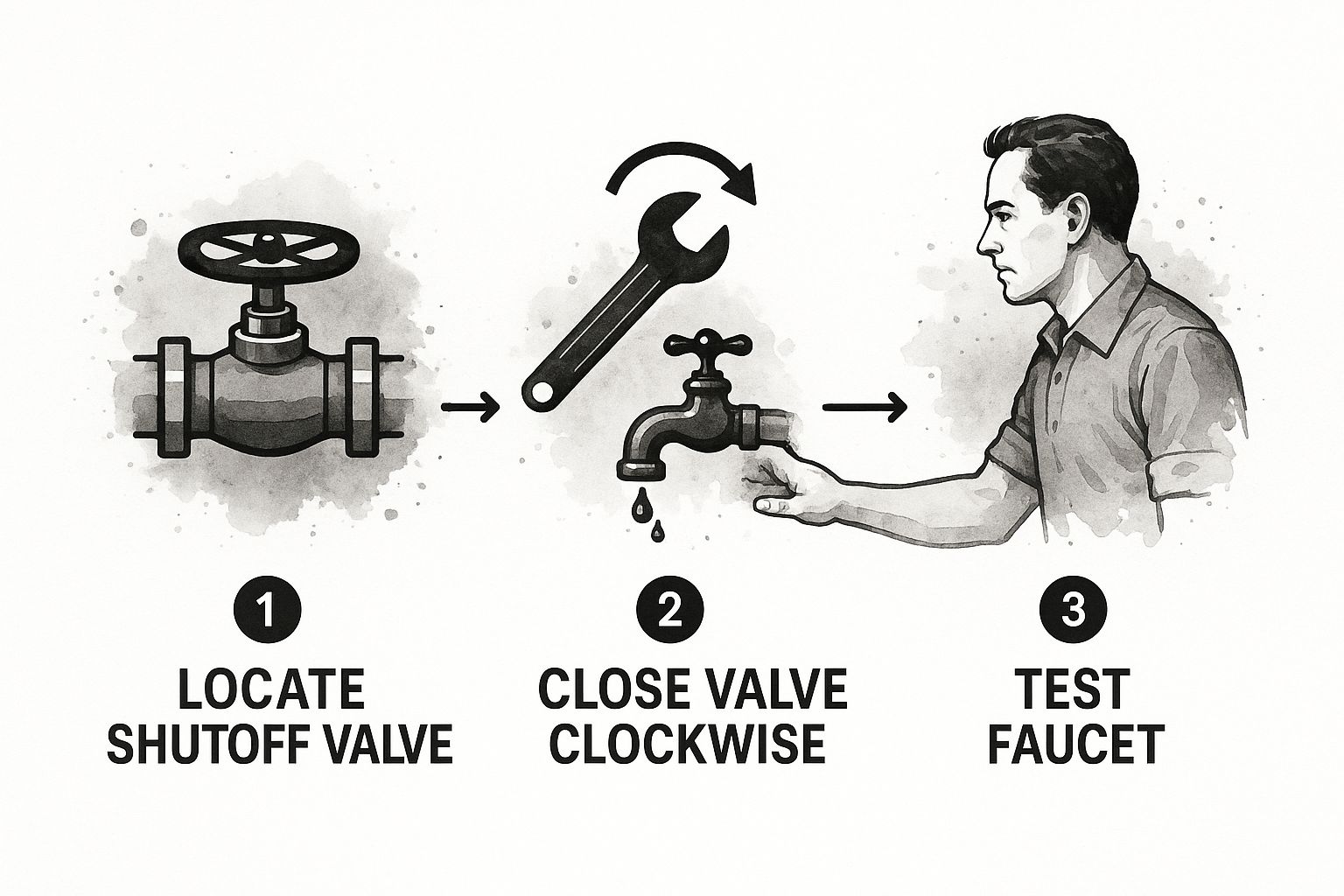 1
LOCATE SHUTOFF VALVE

2
CLOSE VALVE CLOCKWISE

3
TEST FAUCET