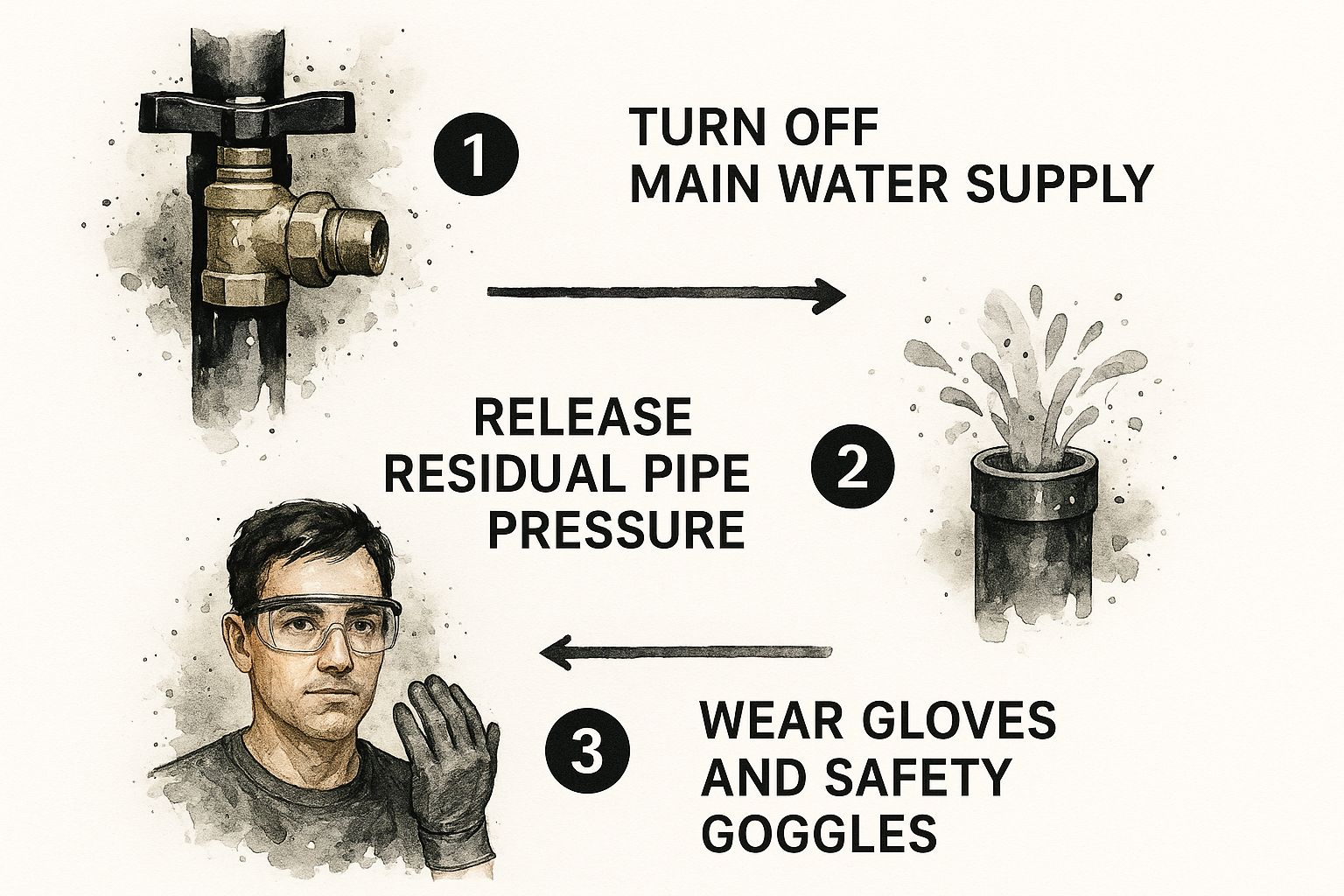 1

TURN OFF
MAIN WATER SUPPLY

RELEASE
RESIDUAL PIPE
PRESSURE

2

3

WEAR GLOVES
AND SAFETY
GOGGLES