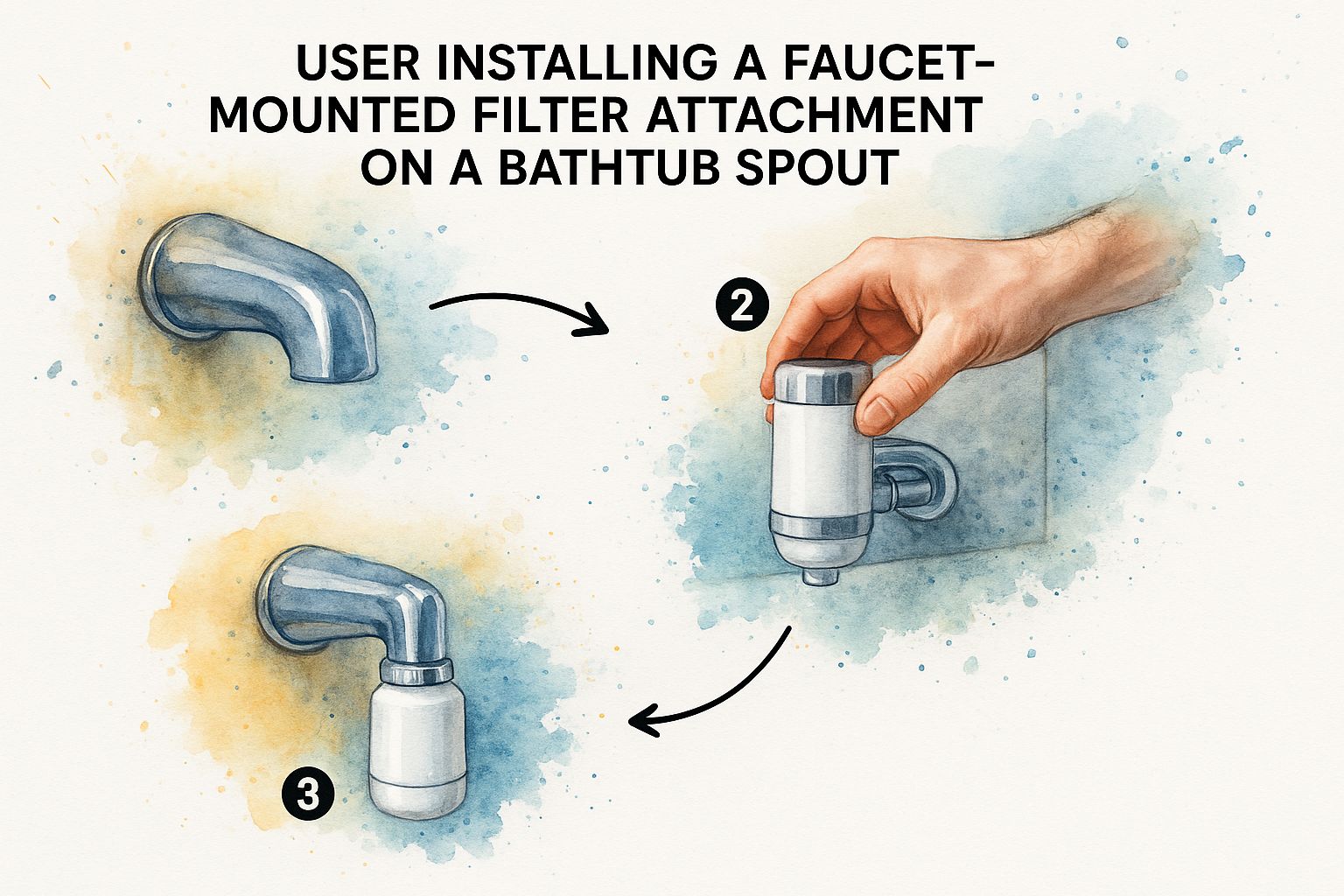 USER INSTALLING A FAUCET-MOUNTED FILTER ATTACHMENT ON A BATHTUB SPOUT

2

3