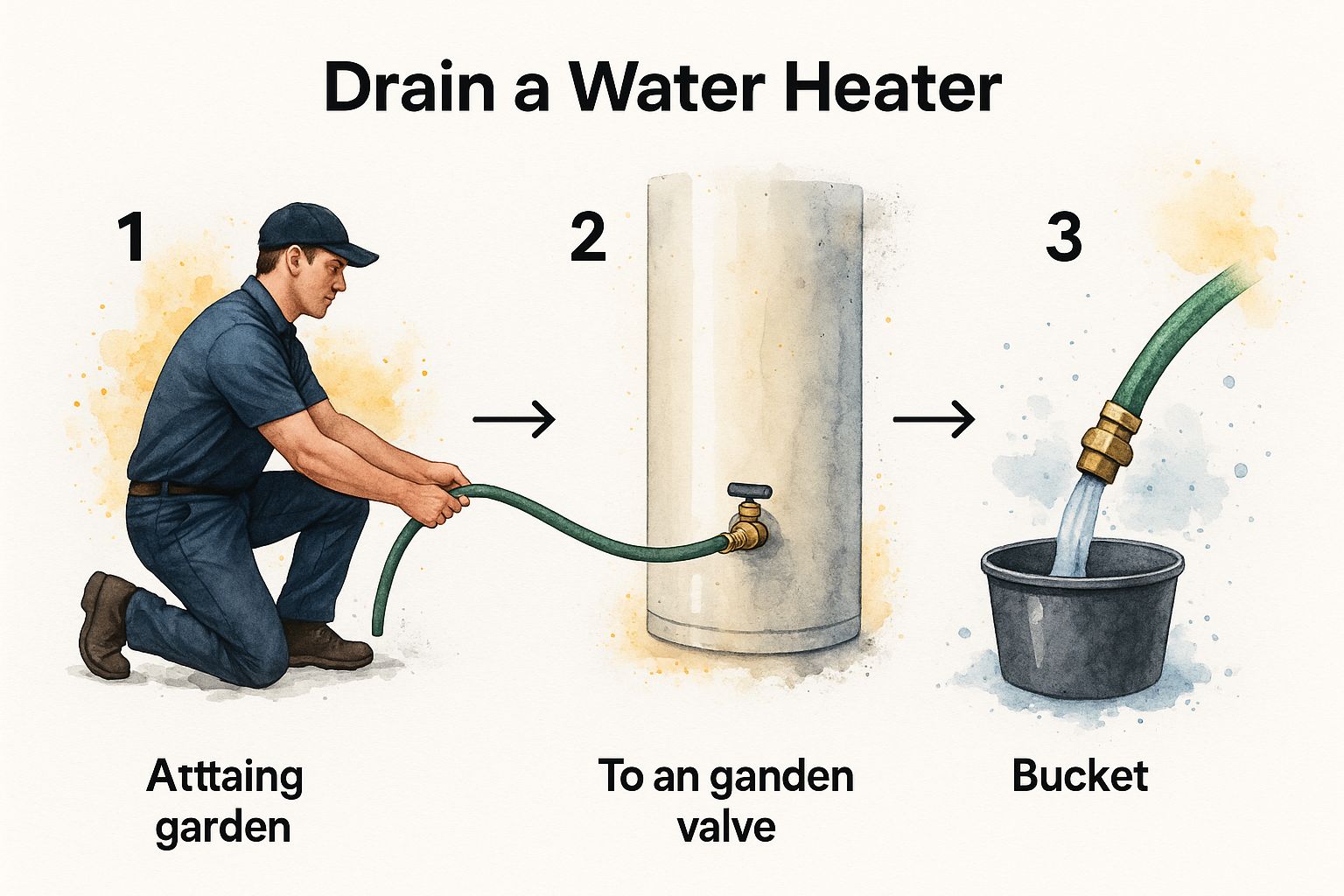 Drain a Water Heater

1

2

3

Atttaing garden

To an ganden valve

Bucket