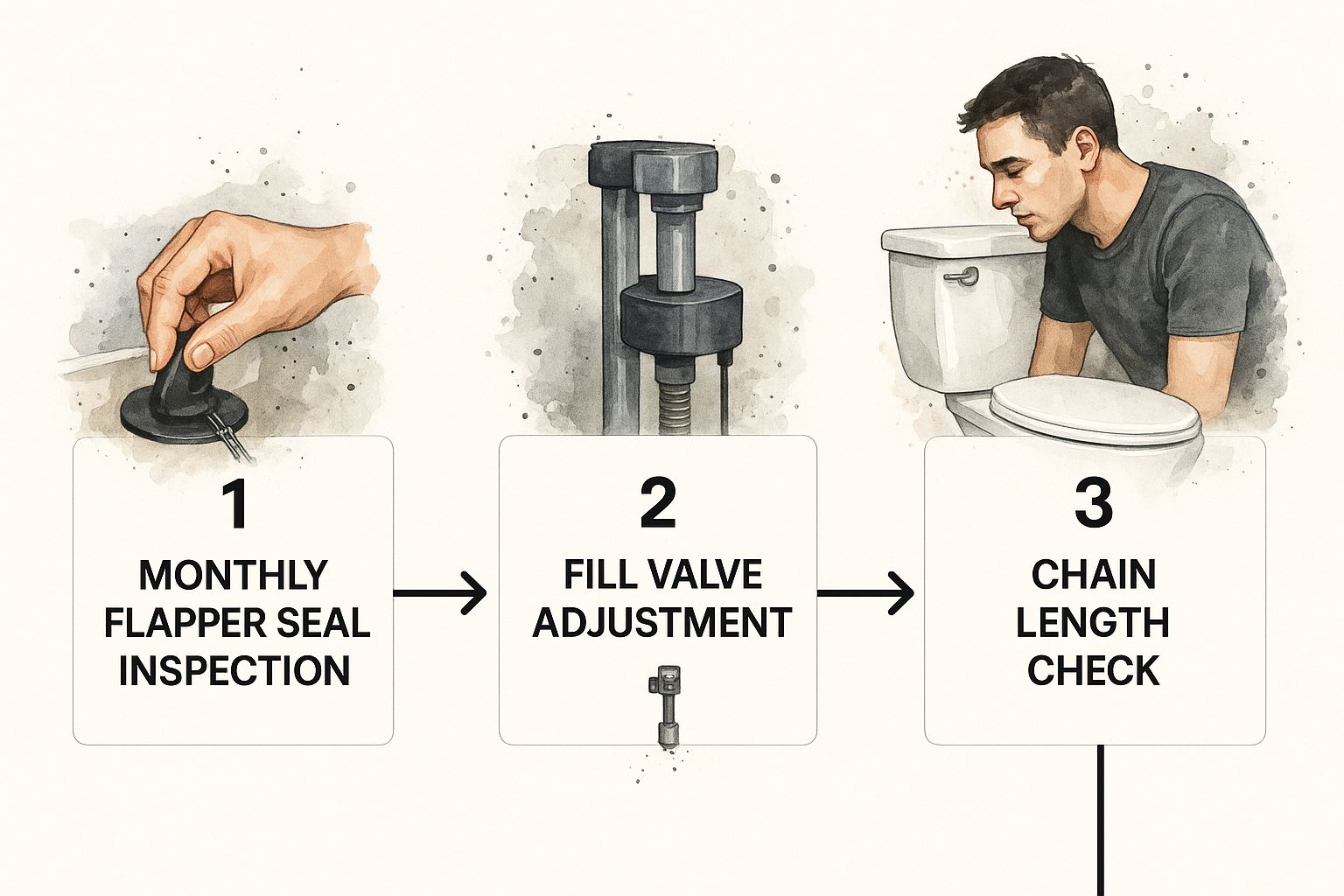 1
MONTHLY FLAPPER SEAL INSPECTION

2
FILL VALVE ADJUSTMENT

3
CHAIN LENGTH CHECK