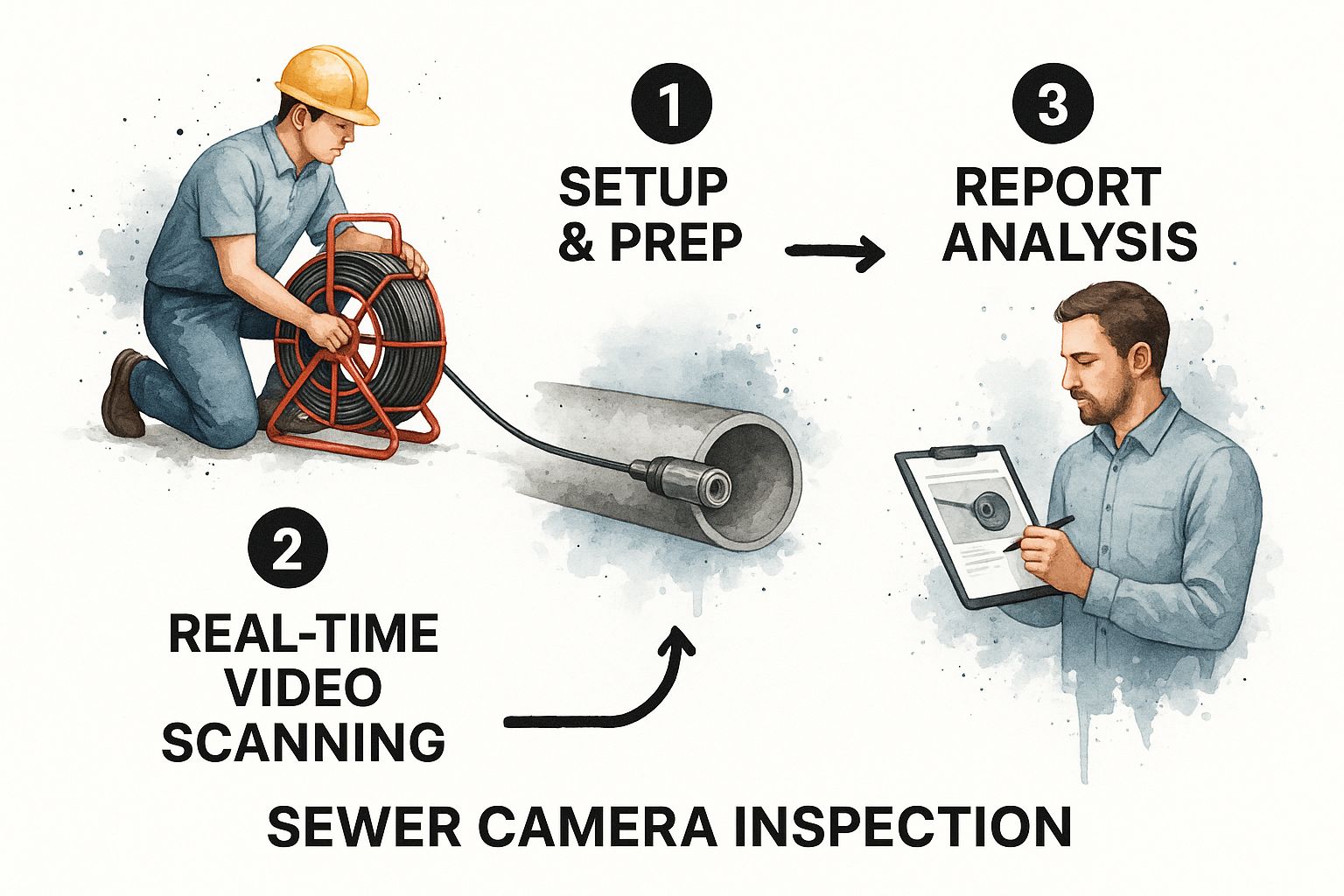 1
SETUP & PREP

3
REPORT ANALYSIS

2
REAL-TIME VIDEO SCANNING

SEWER CAMERA INSPECTION