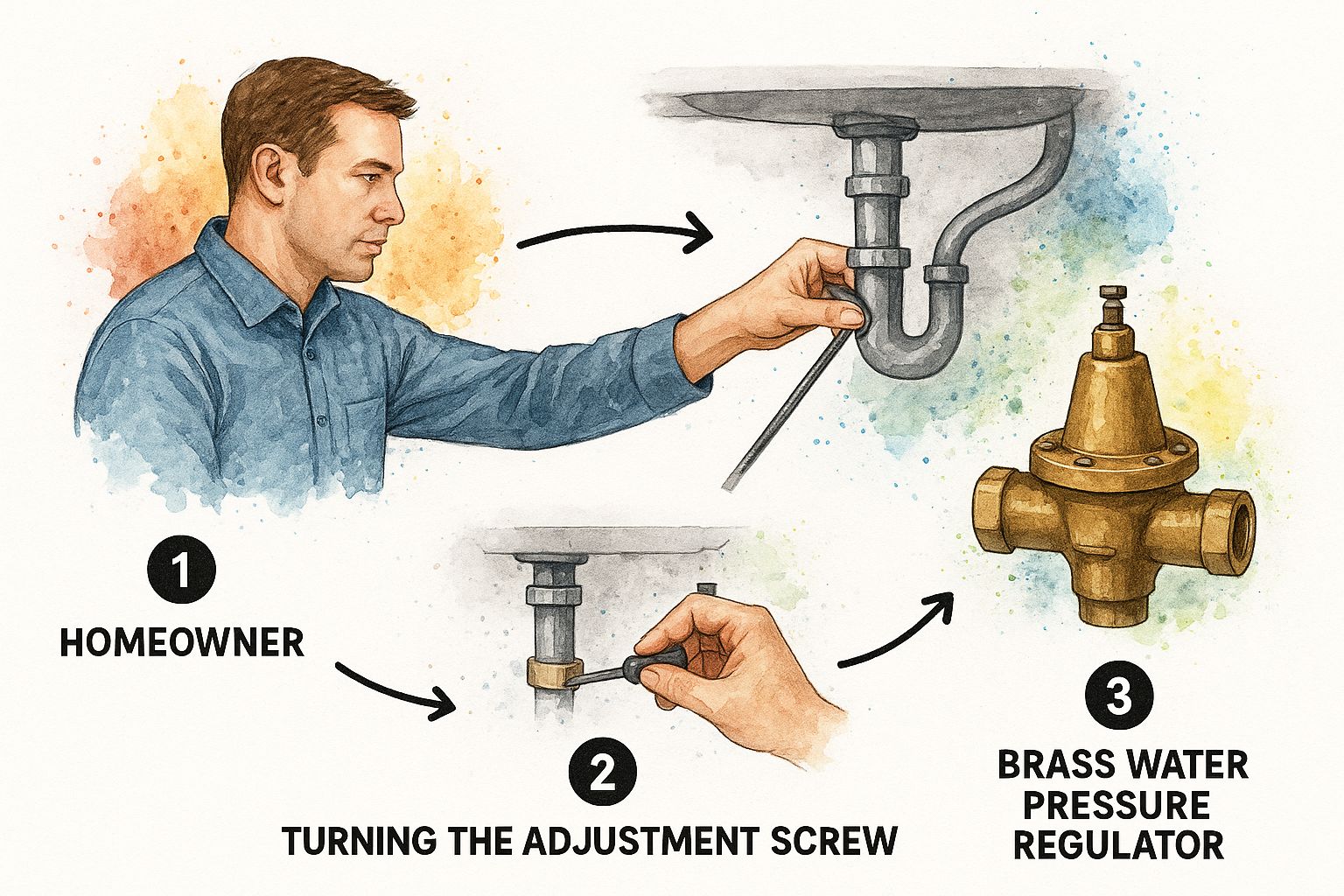 1
HOMEOWNER

2
TURNING THE ADJUSTMENT SCREW

3
BRASS WATER PRESSURE REGULATOR