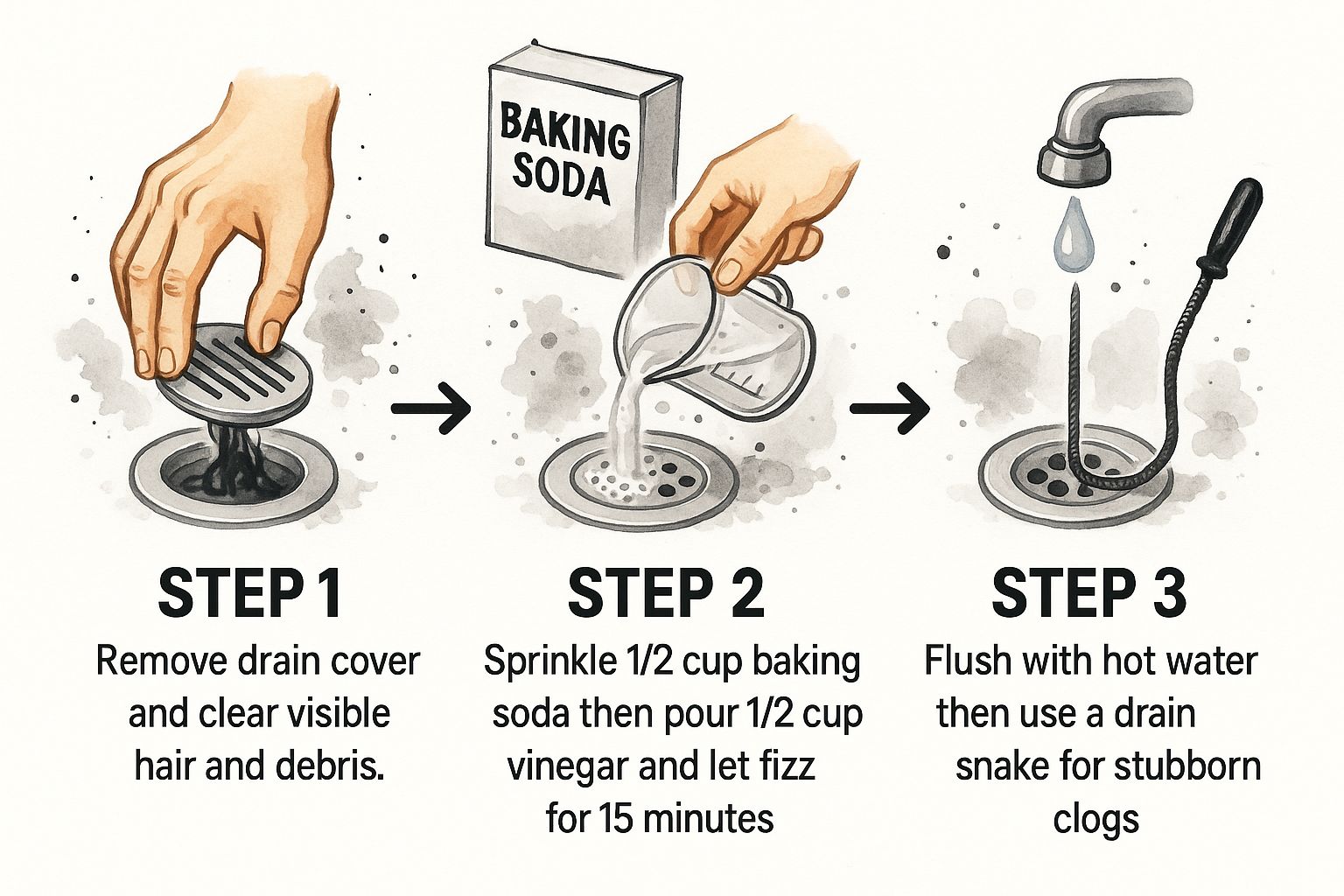 BAKING SODA

STEP 1
Remove drain cover and clear visible hair and debris.

STEP 2
Sprinkle 1/2 cup baking soda then pour 1/2 cup vinegar and let fizz for 15 minutes

STEP 3
Flush with hot water then use a drain snake for stubborn clogs