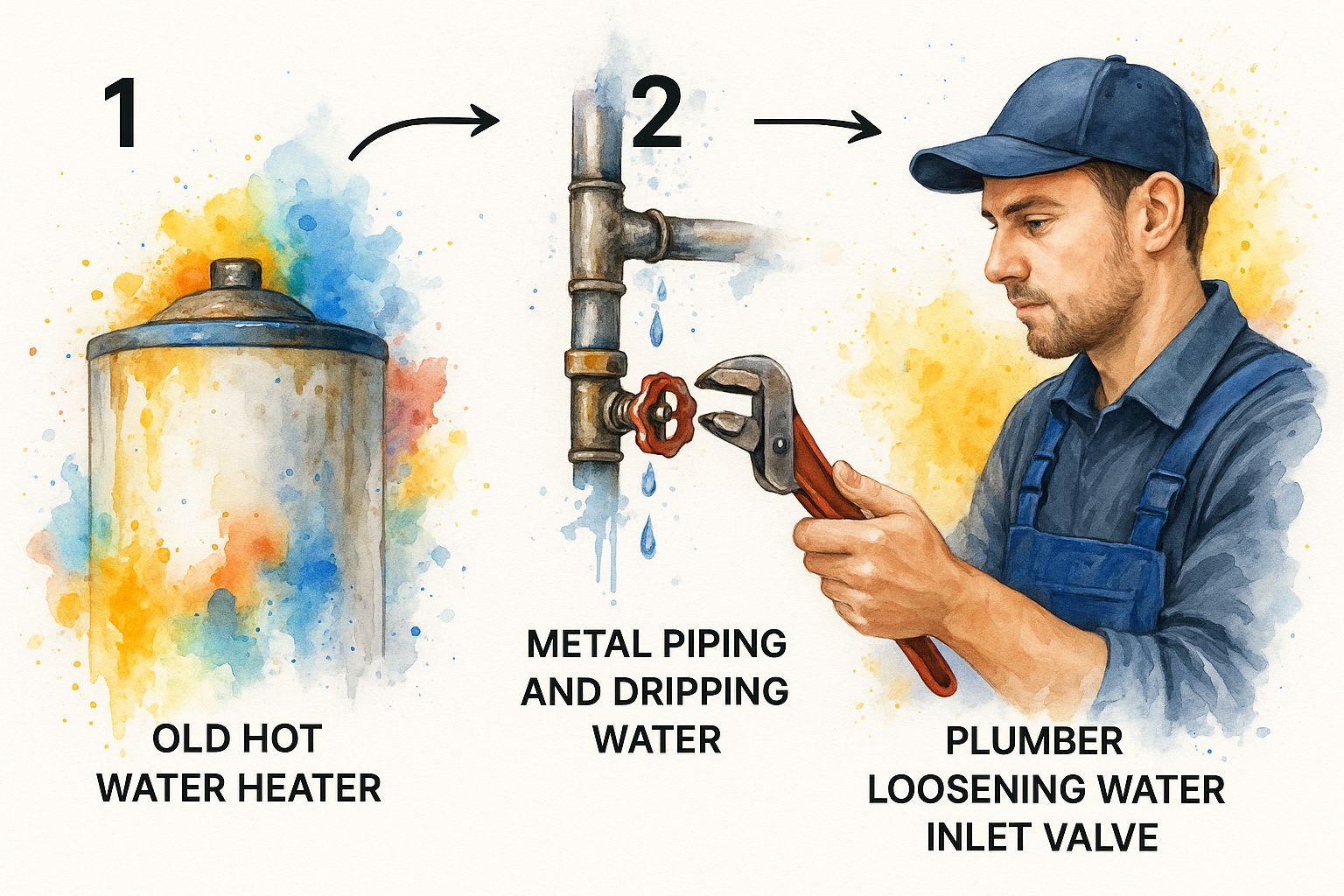 1

OLD HOT WATER HEATER

2

METAL PIPING AND DRIPPING WATER

PLUMBER LOOSENING WATER INLET VALVE