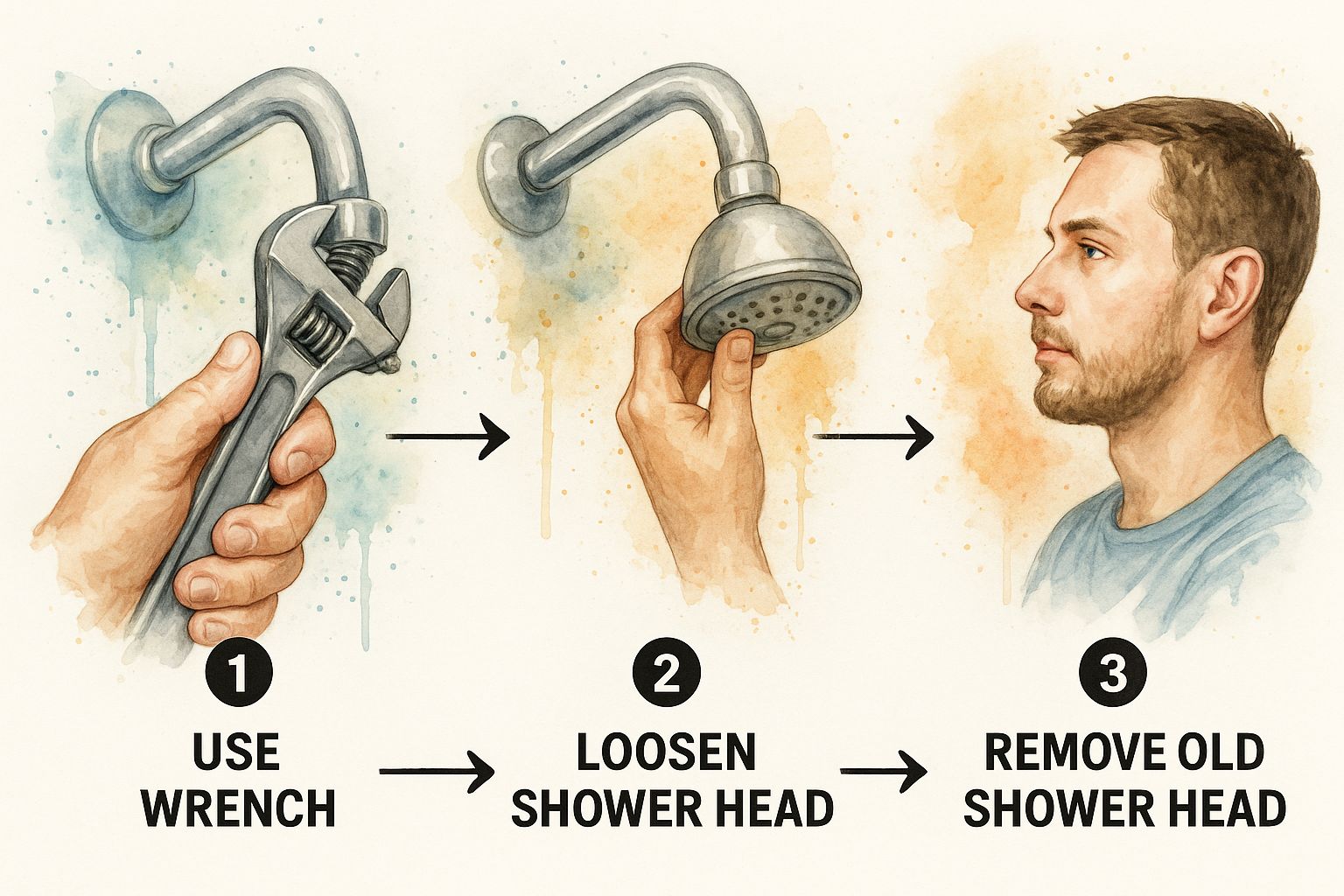 1
USE WRENCH

2
LOOSEN SHOWER HEAD

3
REMOVE OLD SHOWER HEAD