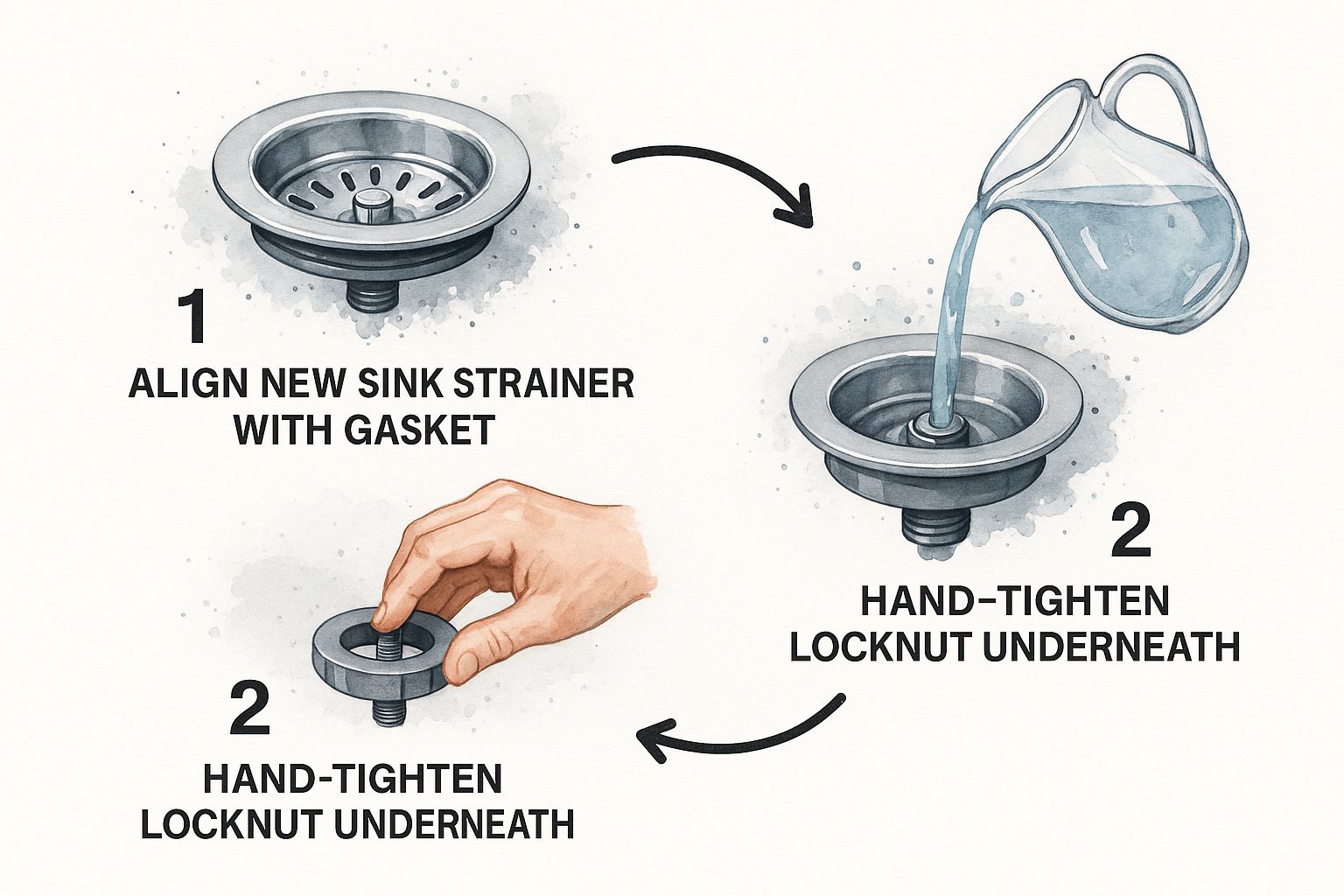 1

ALIGN NEW SINK STRAINER WITH GASKET

2

HAND–TIGHTEN LOCKNUT UNDERNEATH

2

HAND-TIGHTEN LOCKNUT UNDERNEATH