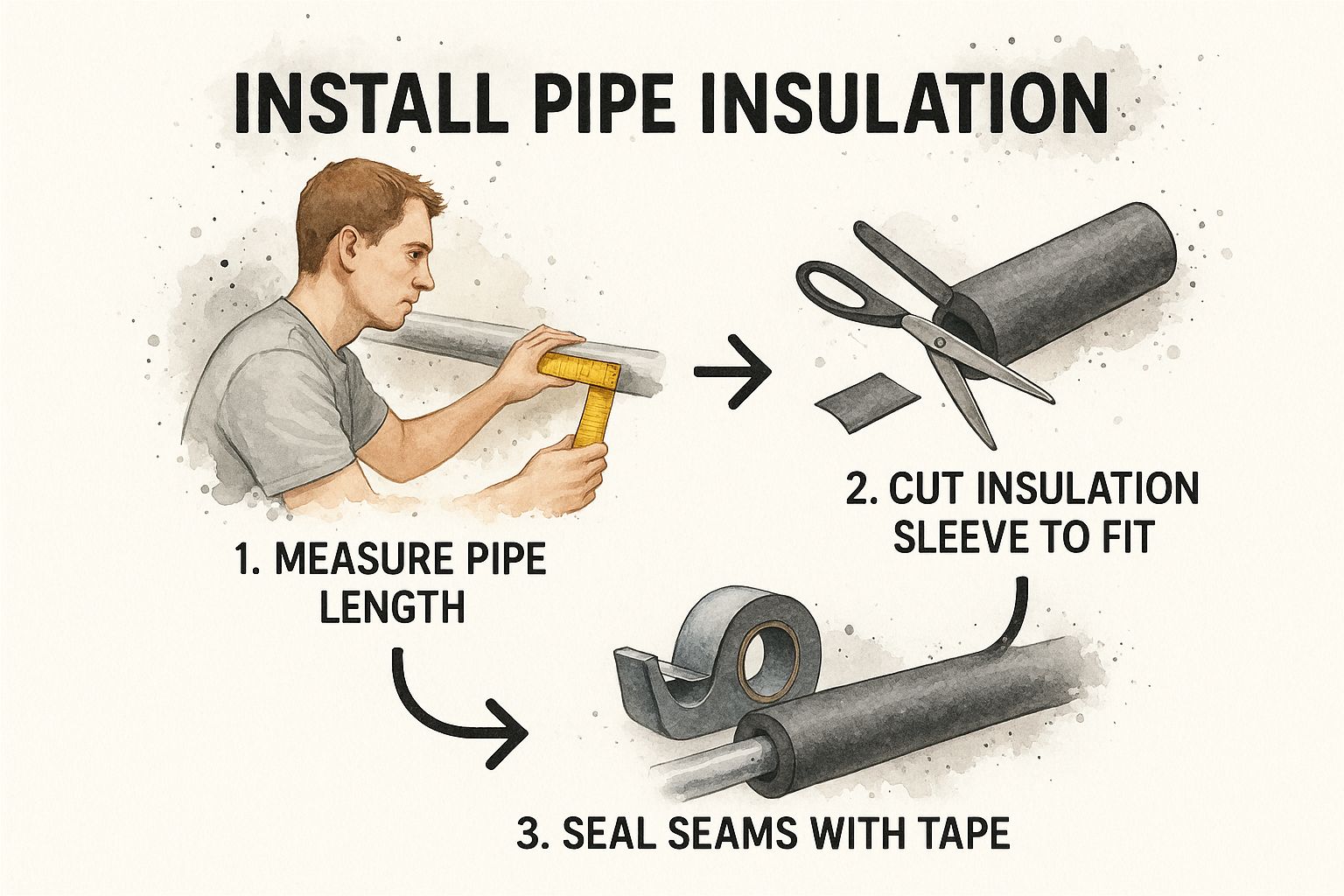 INSTALL PIPE INSULATION

1. MEASURE PIPE LENGTH

2. CUT INSULATION SLEEVE TO FIT

3. SEAL SEAMS WITH TAPE