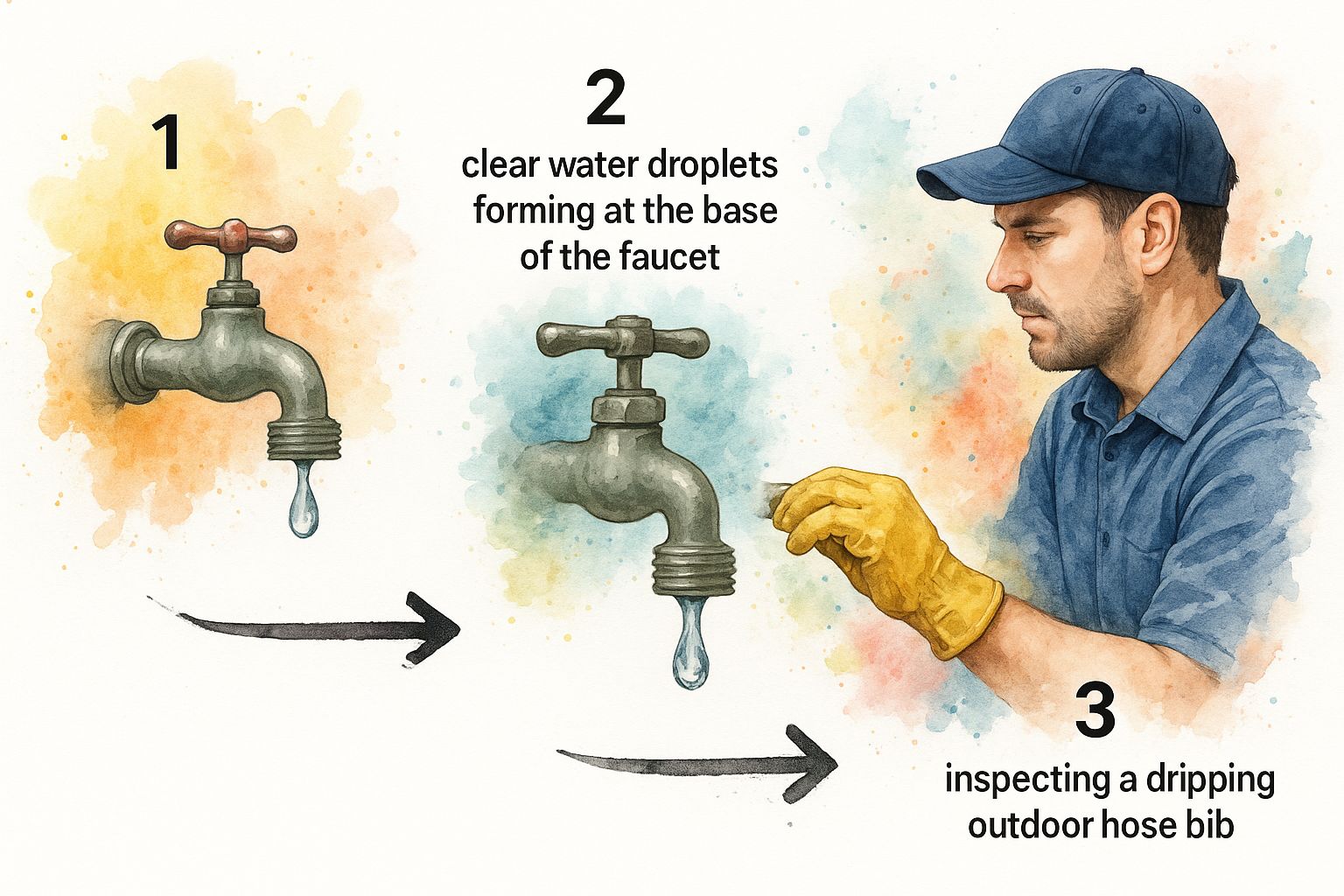 1

2

clear water droplets forming at the base of the faucet

3

inspecting a dripping outdoor hose bib