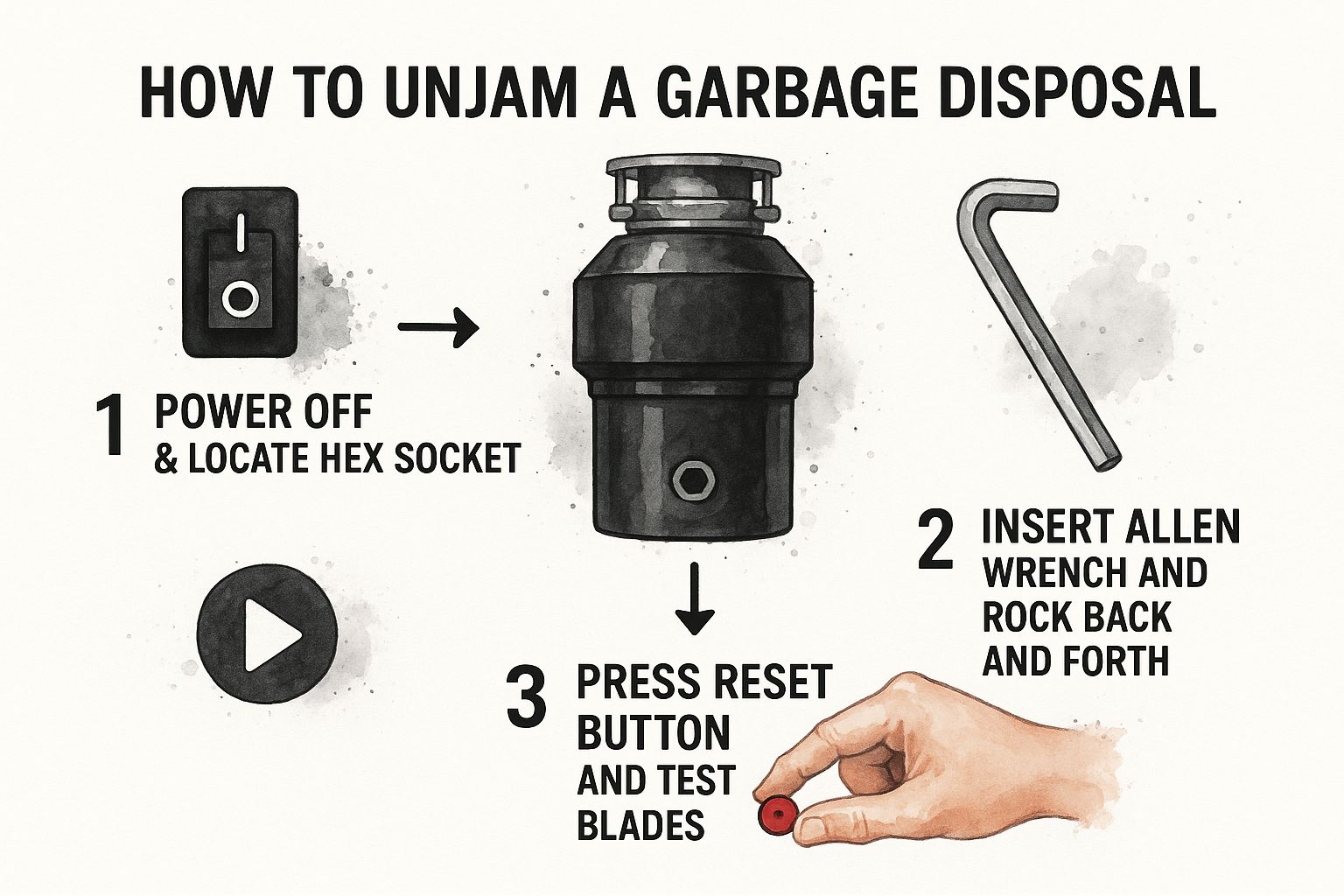 HOW TO UNJAM A GARBAGE DISPOSAL

1 POWER OFF & LOCATE HEX SOCKET

2 INSERT ALLEN WRENCH AND ROCK BACK AND FORTH

3 PRESS RESET BUTTON AND TEST BLADES