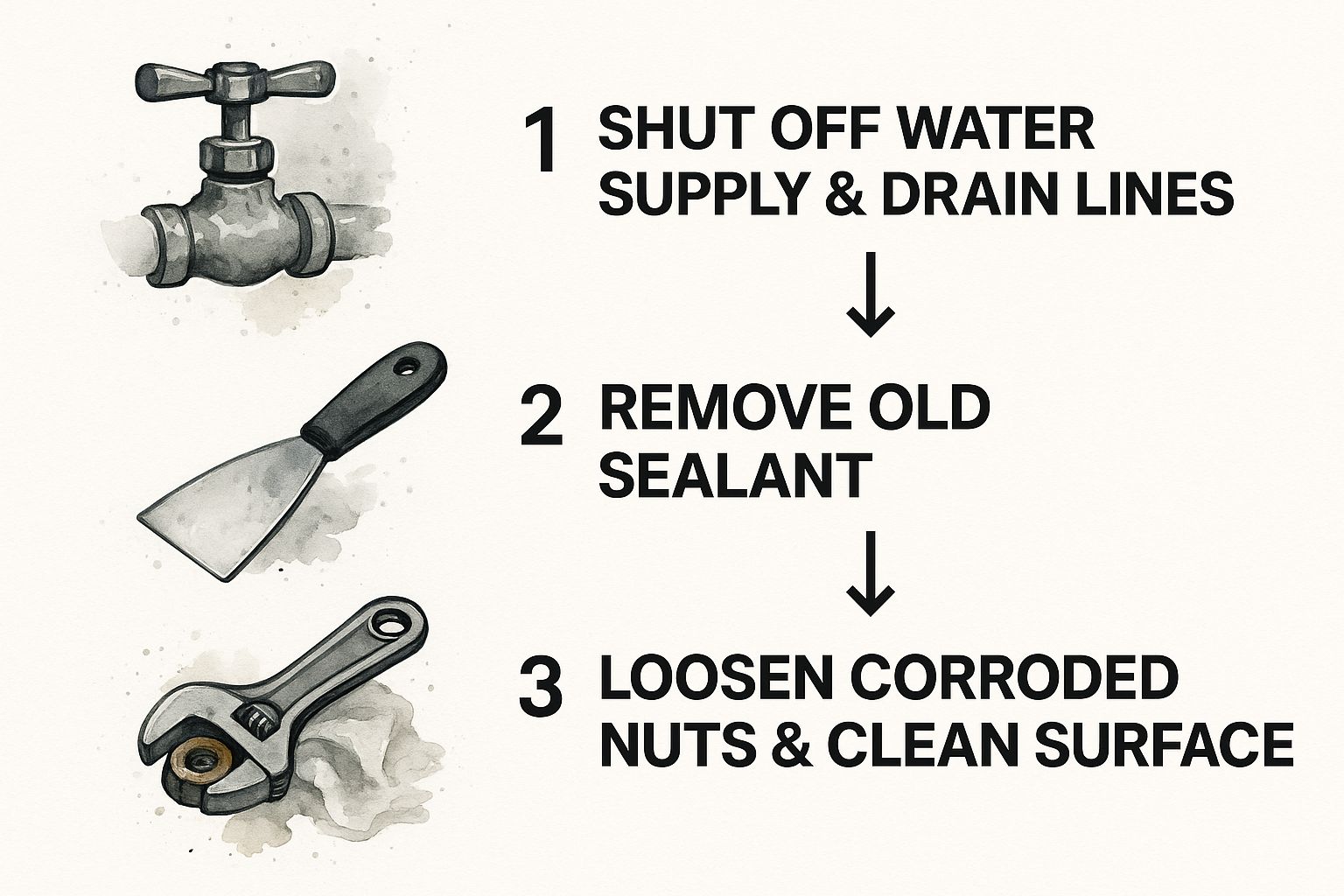 1 SHUT OFF WATER SUPPLY & DRAIN LINES

↓

2 REMOVE OLD SEALANT

↓

3 LOOSEN CORRODED NUTS & CLEAN SURFACE