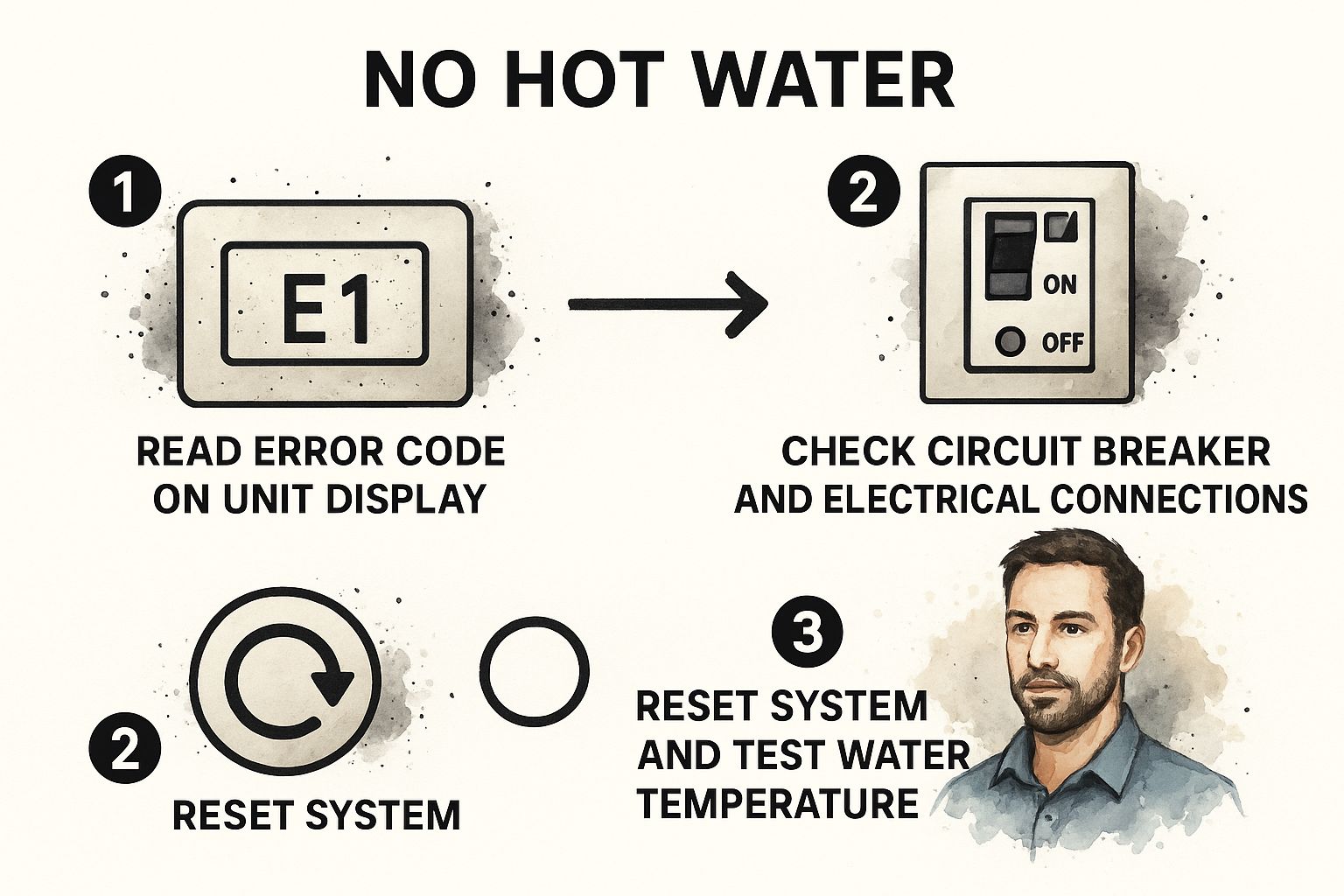 NO HOT WATER

1

E1

READ ERROR CODE ON UNIT DISPLAY

2

ON

OFF

CHECK CIRCUIT BREAKER AND ELECTRICAL CONNECTIONS

2

RESET SYSTEM

3

RESET SYSTEM AND TEST WATER TEMPERATURE