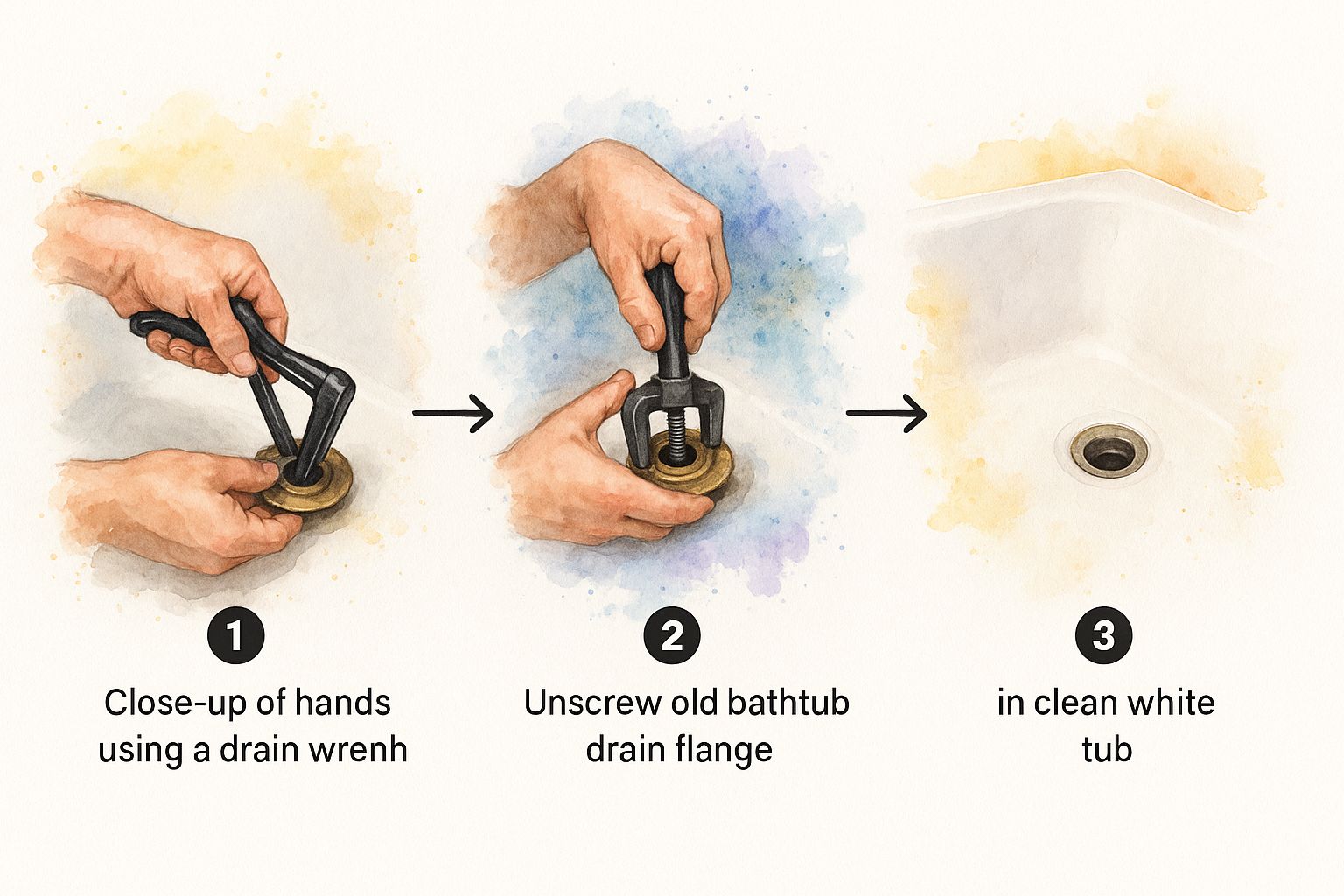 1
Close-up of hands using a drain wrenh

2
Unscrew old bathtub drain flange

3
in clean white tub