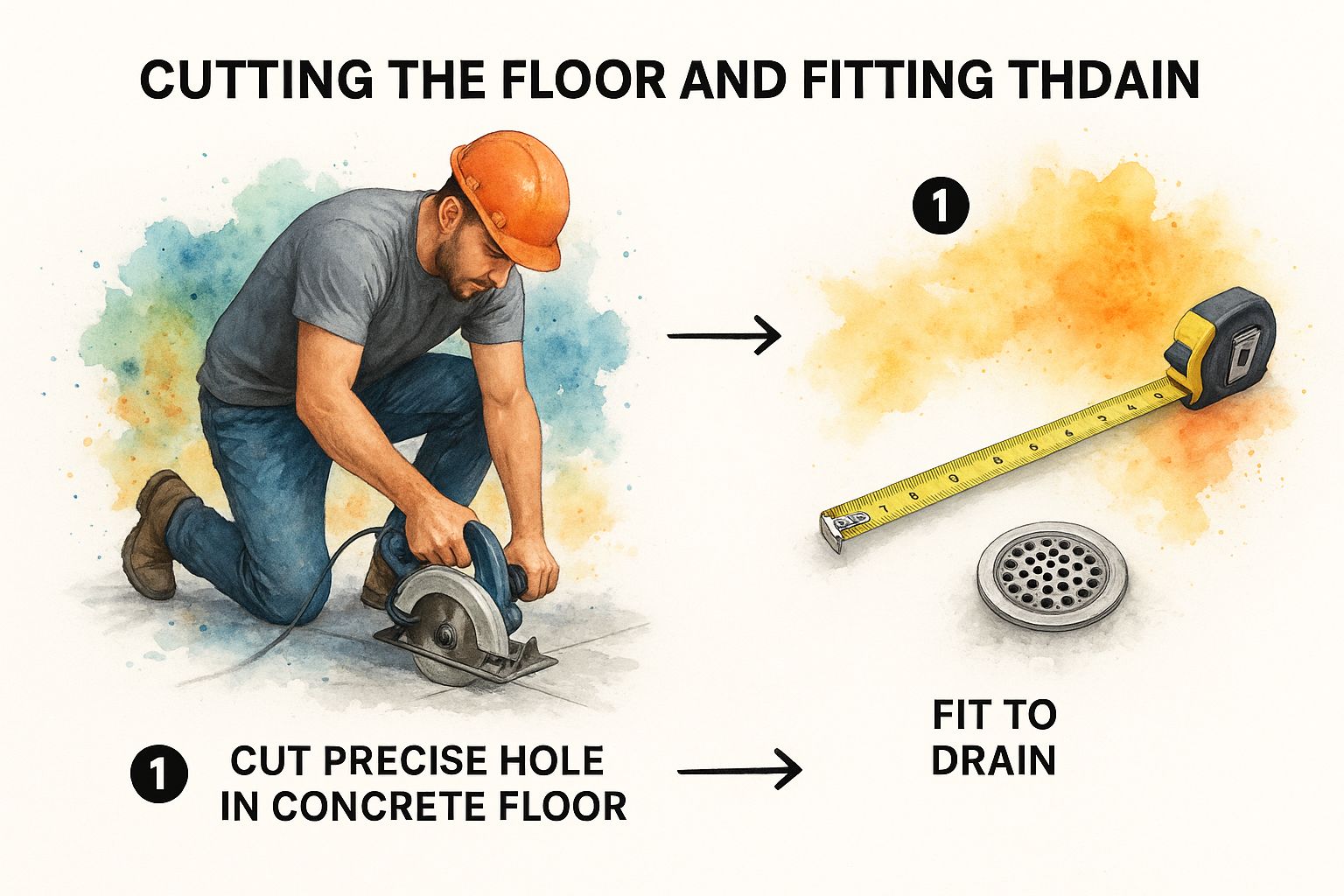 CUTTING THE FLOOR AND FITTING THDAIN

1

1 CUT PRECISE HOLE IN CONCRETE FLOOR

FIT TO DRAIN