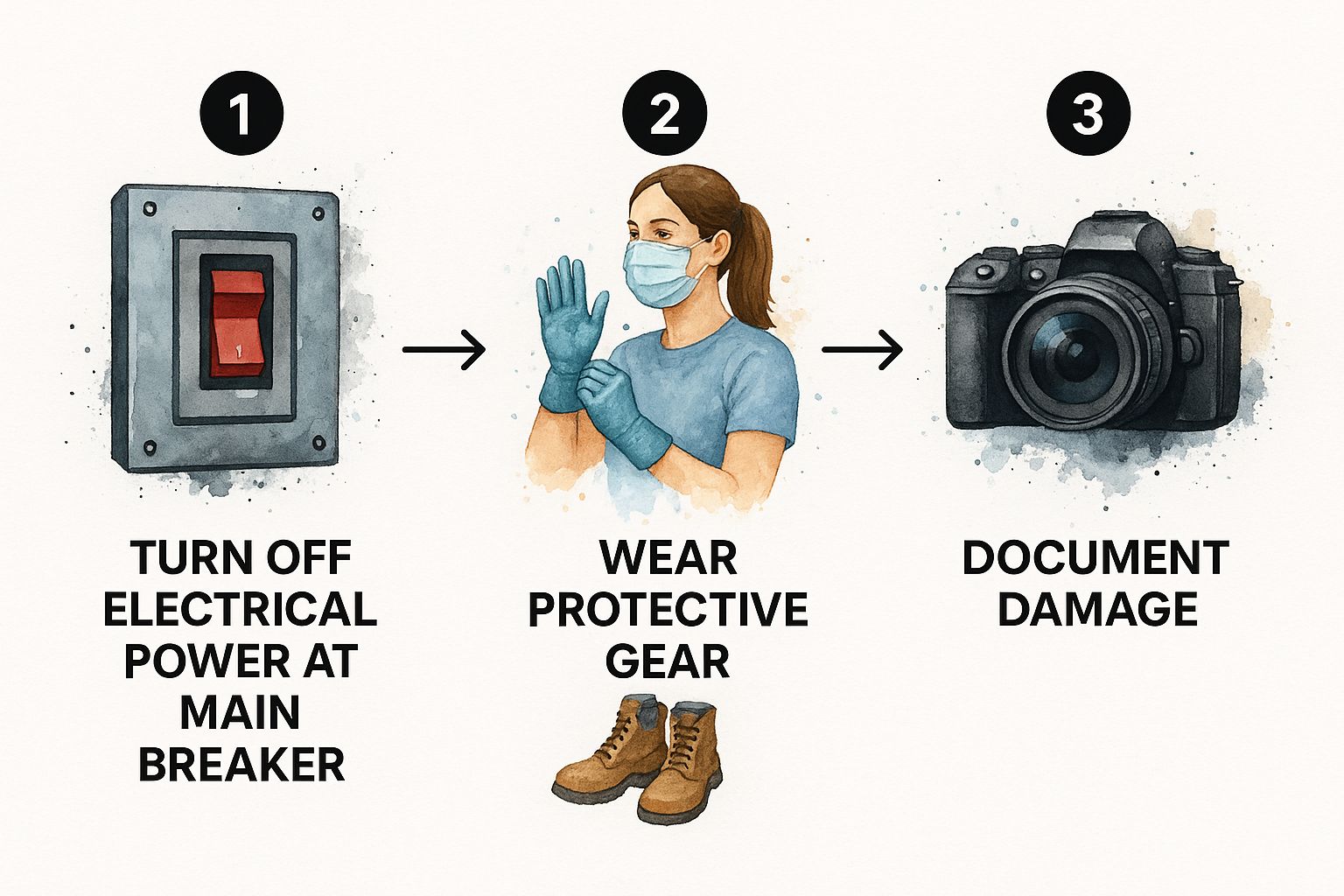 1

TURN OFF ELECTRICAL POWER AT MAIN BREAKER

2

WEAR PROTECTIVE GEAR

3

DOCUMENT DAMAGE