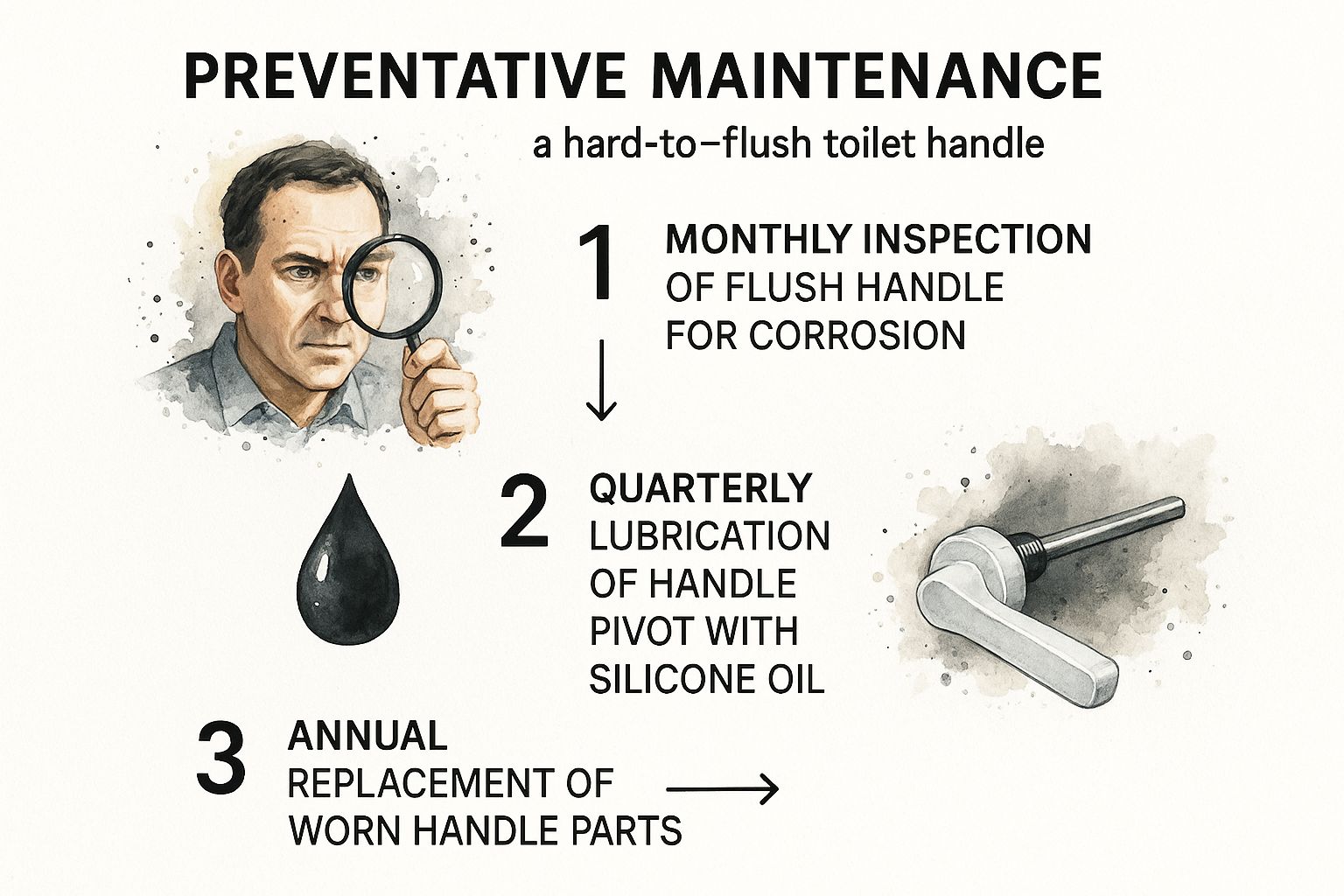 PREVENTATIVE MAINTENANCE

a hard-to–flush toilet handle

1 MONTHLY INSPECTION OF FLUSH HANDLE FOR CORROSION

2 QUARTERLY LUBRICATION OF HANDLE PIVOT WITH SILICONE OIL

3 ANNUAL REPLACEMENT OF WORN HANDLE PARTS