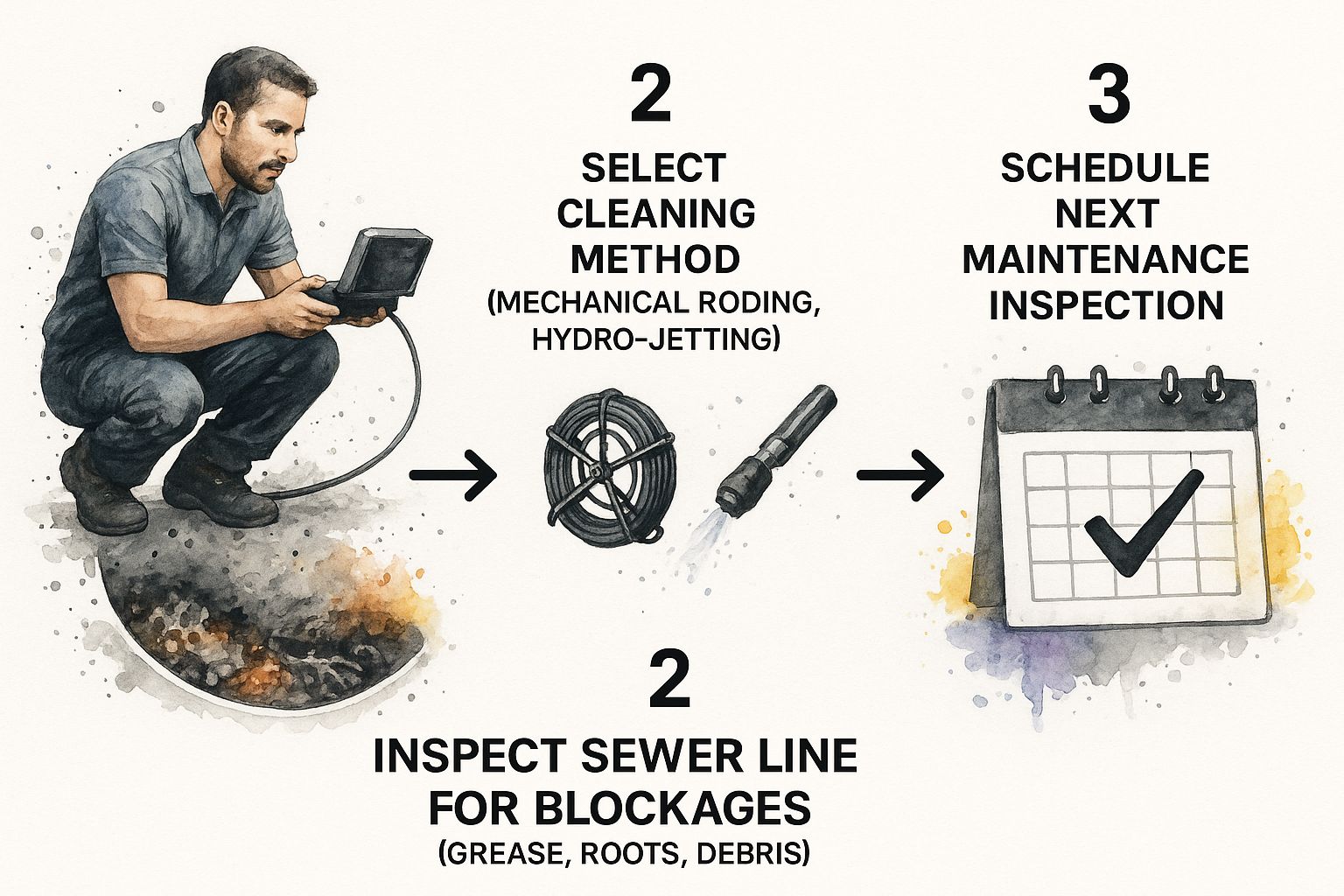 2

SELECT CLEANING METHOD
(MECHANICAL RODING, HYDRO-JETTING)

3

SCHEDULE NEXT MAINTENANCE INSPECTION

2

INSPECT SEWER LINE FOR BLOCKAGES
(GREASE, ROOTS, DEBRIS)