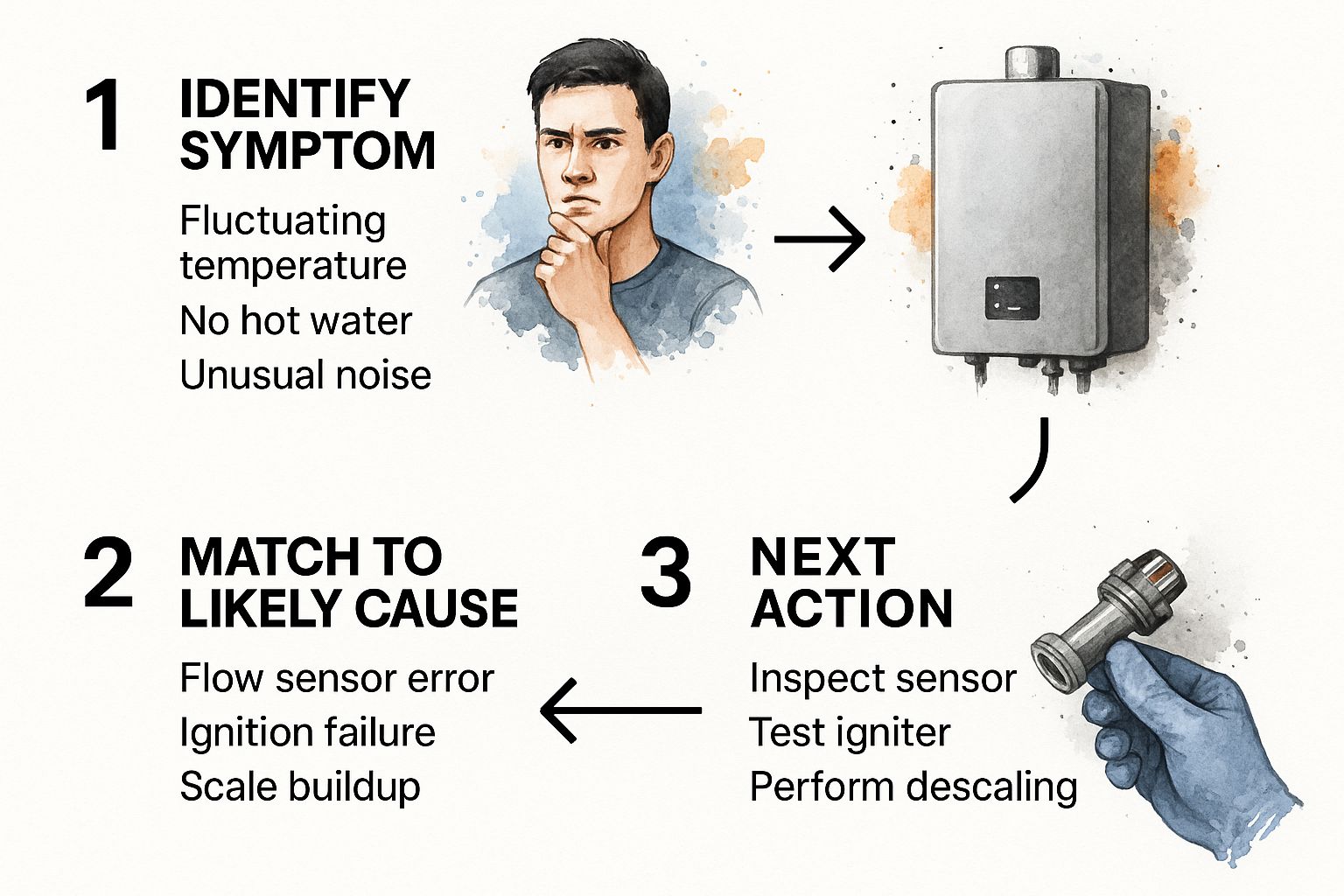 1 IDENTIFY SYMPTOM

Fluctuating temperature
No hot water
Unusual noise

2 MATCH TO LIKELY CAUSE

Flow sensor error
Ignition failure
Scale buildup

3 NEXT ACTION

Inspect sensor
Test igniter
Perform descaling