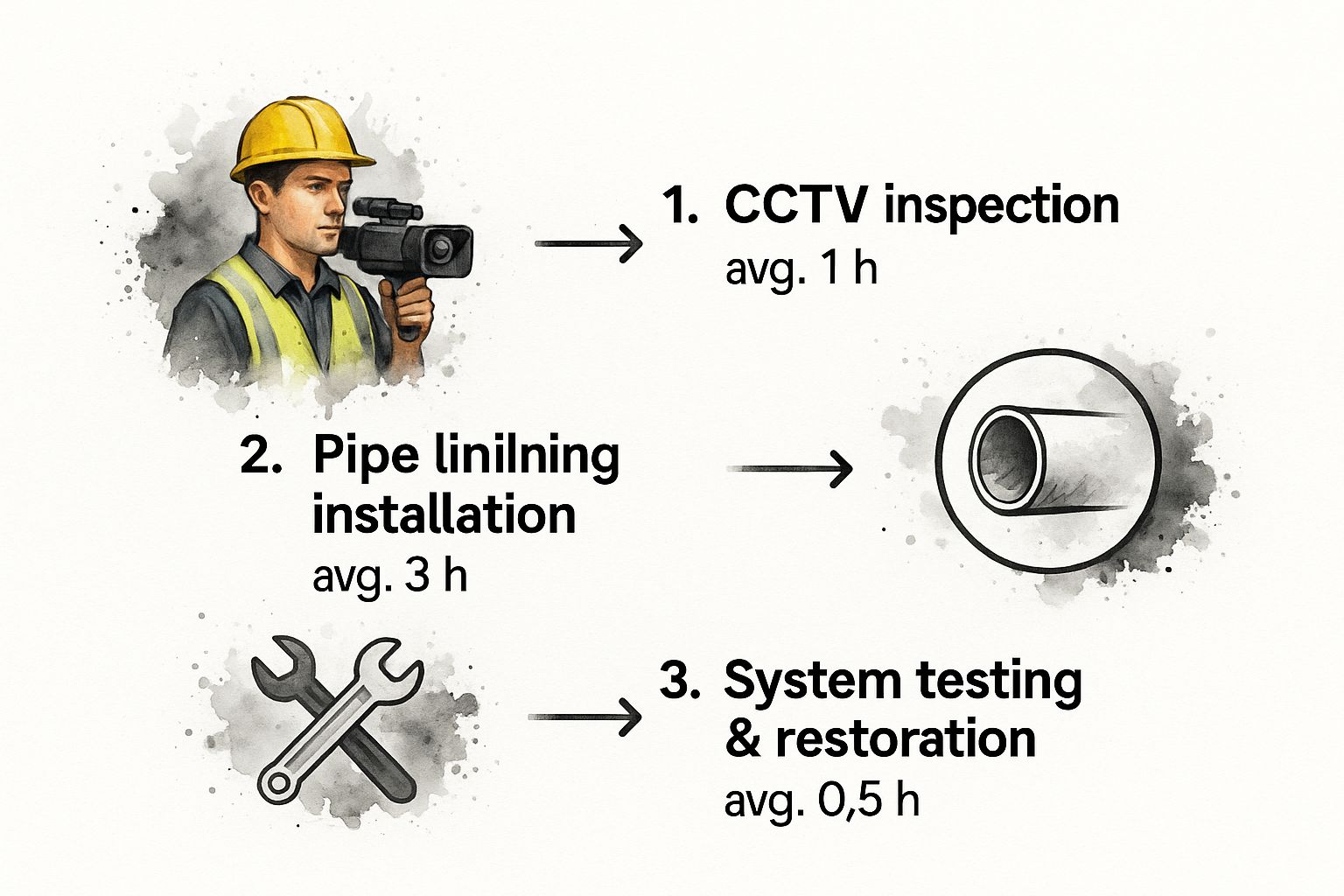 1. CCTV inspection
avg. 1 h

2. Pipe linilning installation
avg. 3 h

3. System testing & restoration
avg. 0,5 h