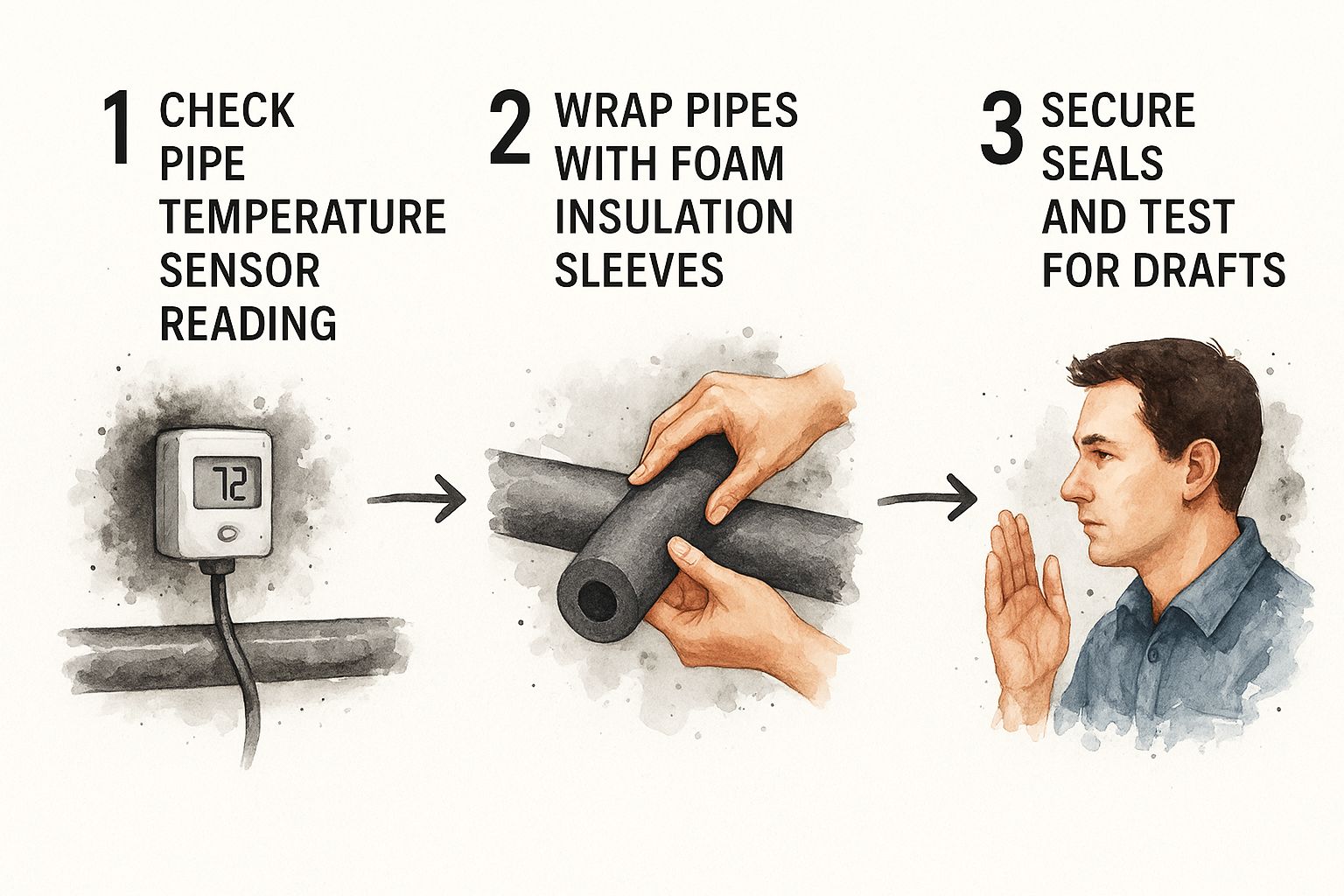 1 CHECK PIPE TEMPERATURE SENSOR READING

72

2 WRAP PIPES WITH FOAM INSULATION SLEEVES

3 SECURE SEALS AND TEST FOR DRAFTS