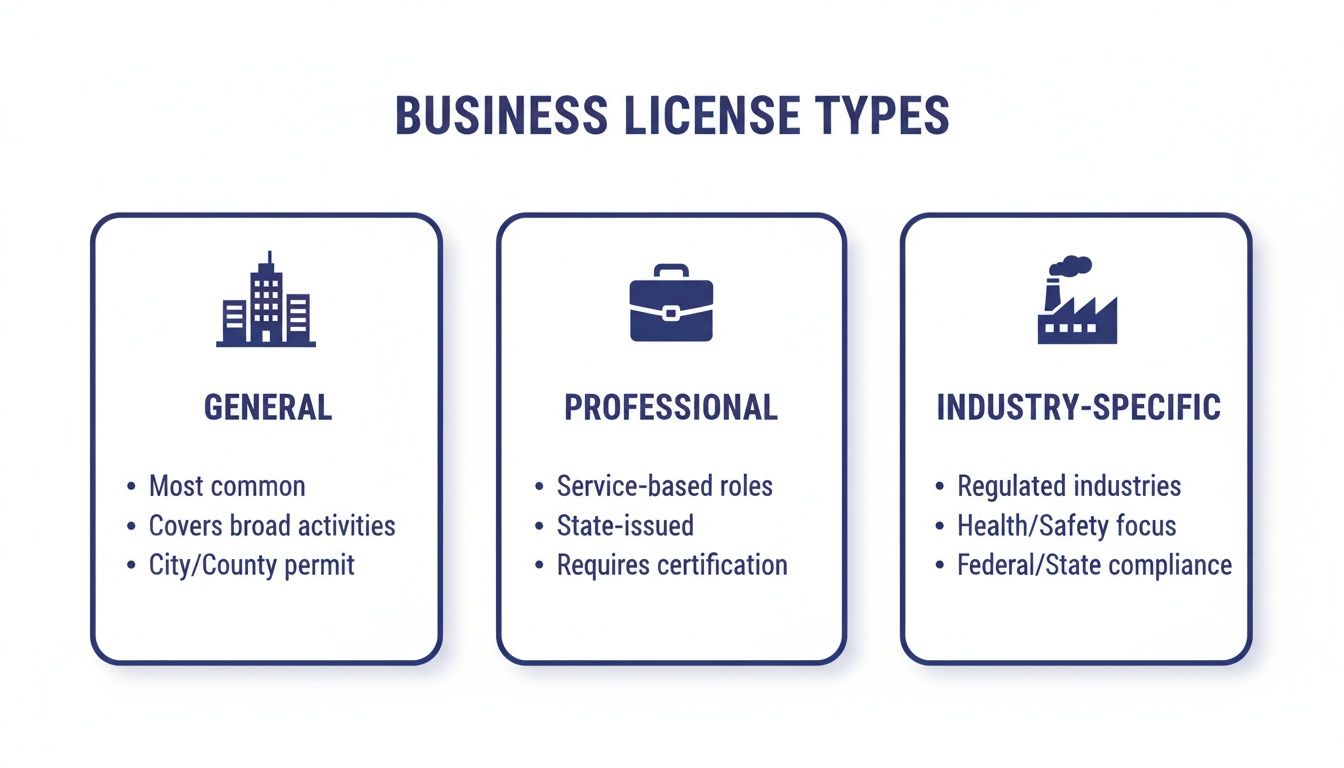 BUSINESS LICENSE TYPES

GENERAL

• Most common
• Covers broad activities
• City/County permit

PROFESSIONAL

• Service-based roles
• State-issued
• Requires certification

INDUSTRY-SPECIFIC

• Regulated industries
• Health/Safety focus
• Federal/State compliance