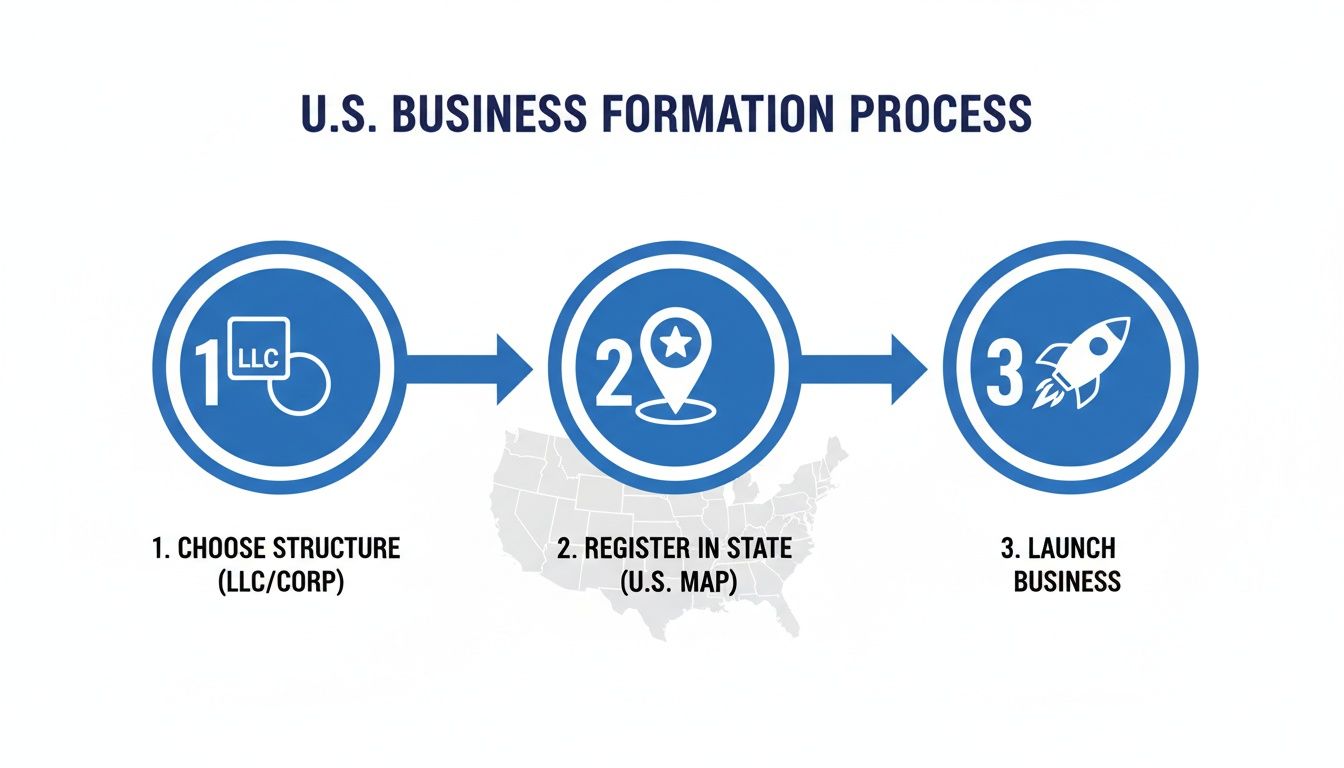 U.S. BUSINESS FORMATION PROCESS

1 LLC

2

3

1. CHOOSE STRUCTURE (LLC/CORP)

2. REGISTER IN STATE (U.S. MAP)

3. LAUNCH BUSINESS