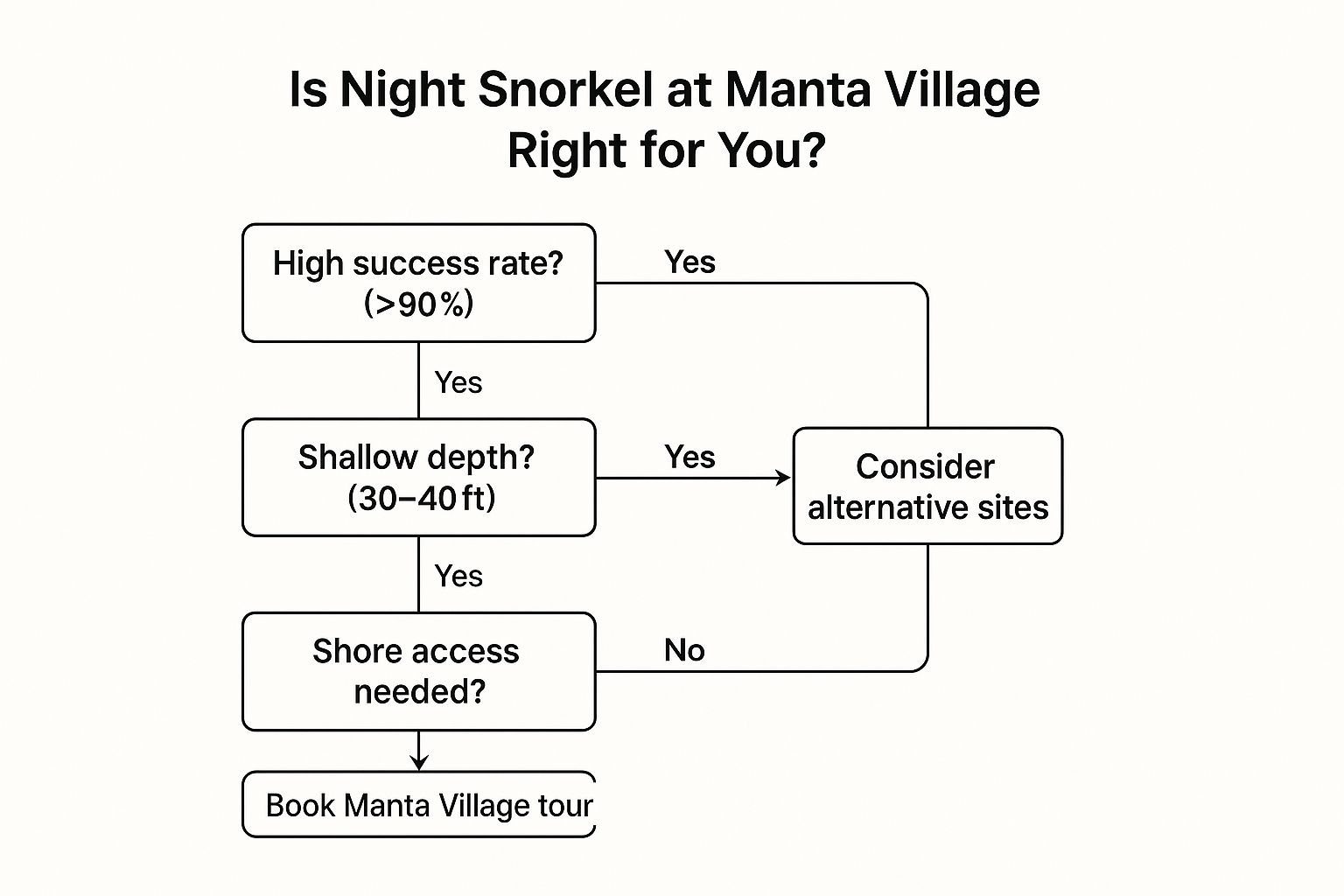 Is Night Snorkel at Manta Village Right for You?

High success rate? (>90%)

Yes

Yes

Shallow depth? (30–40 ft)

Yes

Consider alternative sites

Yes

Shore access needed?

No

Book Manta Village tour