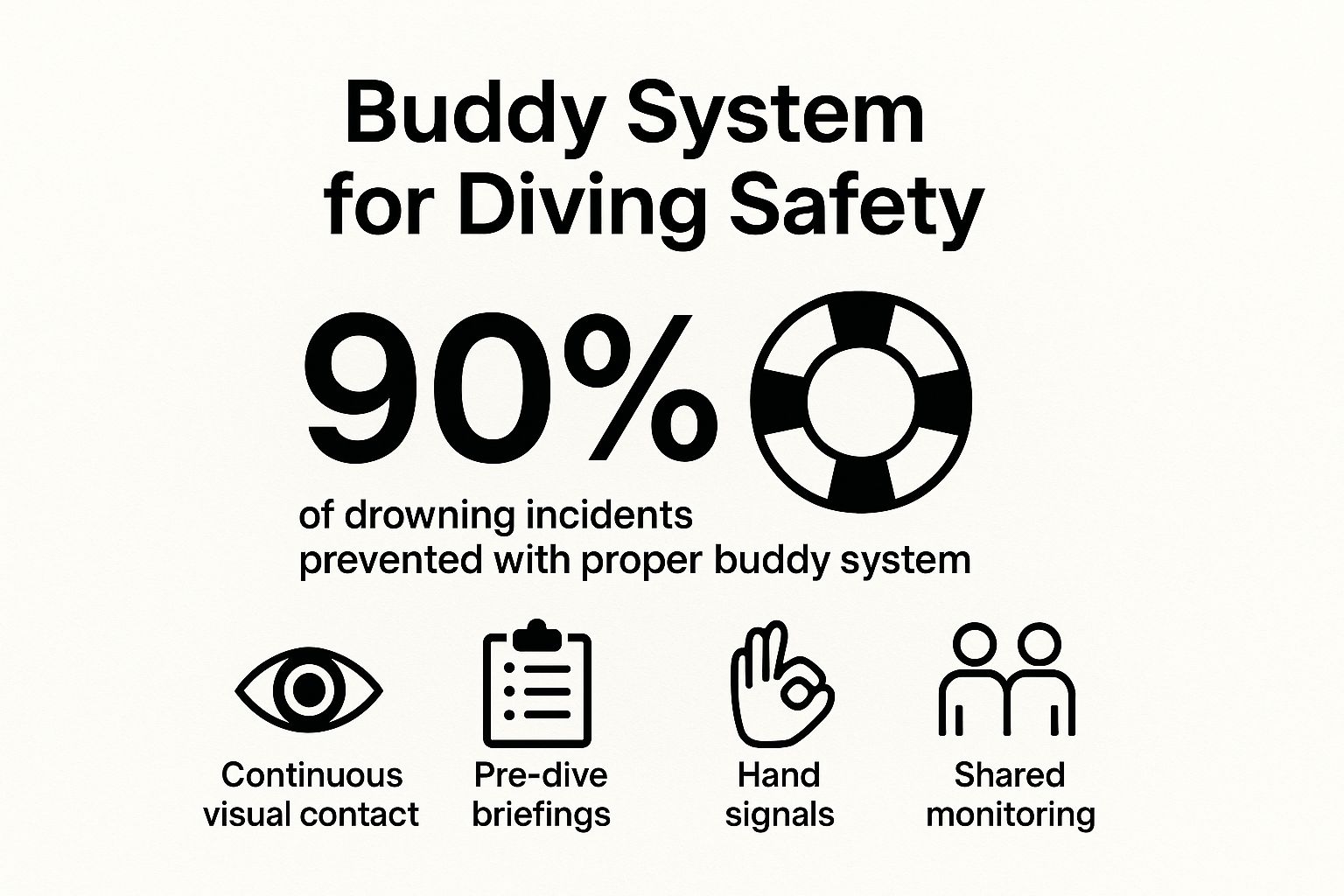 Buddy System for Diving Safety

90%

of drowning incidents prevented with proper buddy system

Continuous visual contact

Pre-dive briefings

Hand signals

Shared monitoring