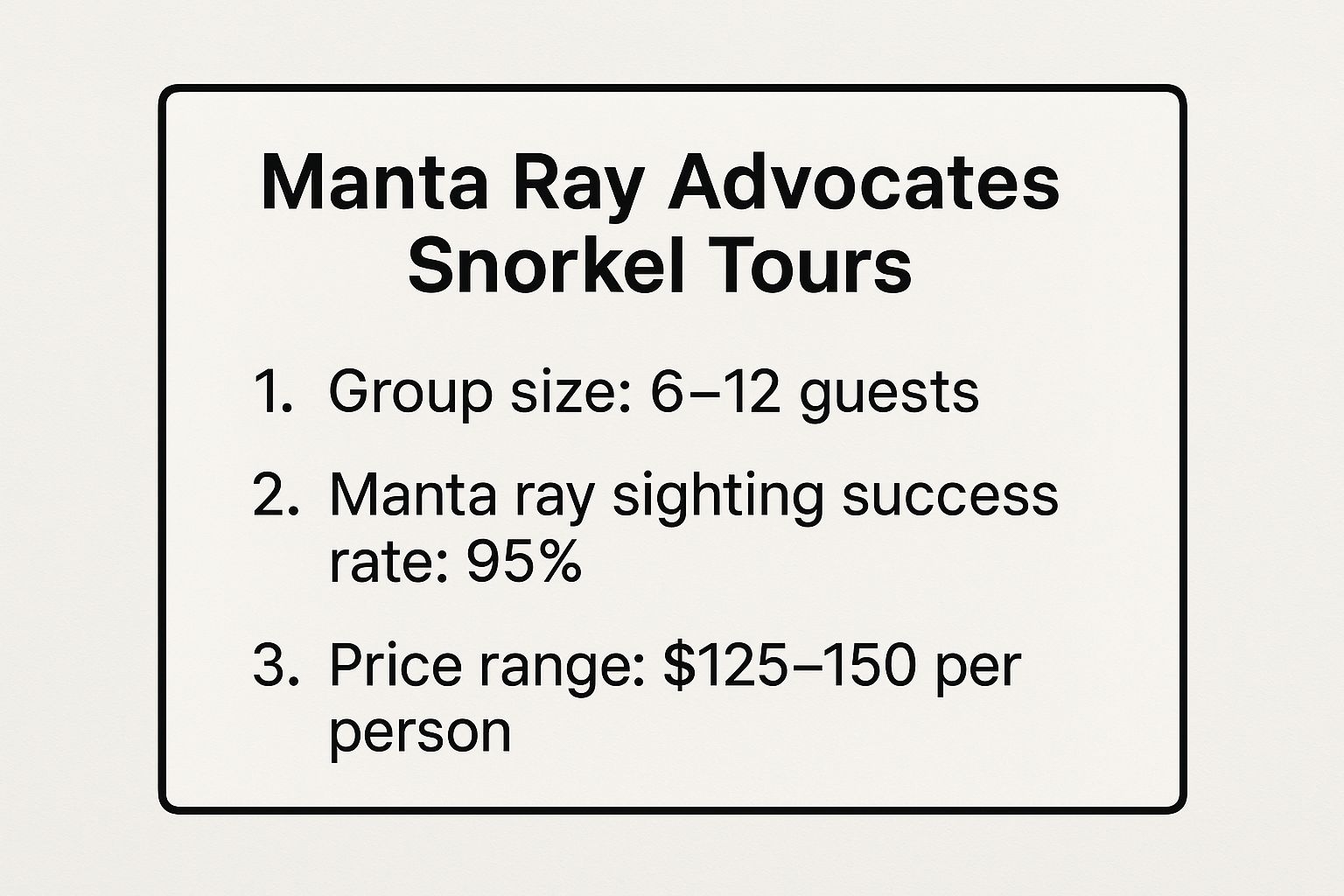 Manta Ray Advocates Snorkel Tours

1. Group size: 6–12 guests

2. Manta ray sighting success rate: 95%

3. Price range: \$125–150 per person