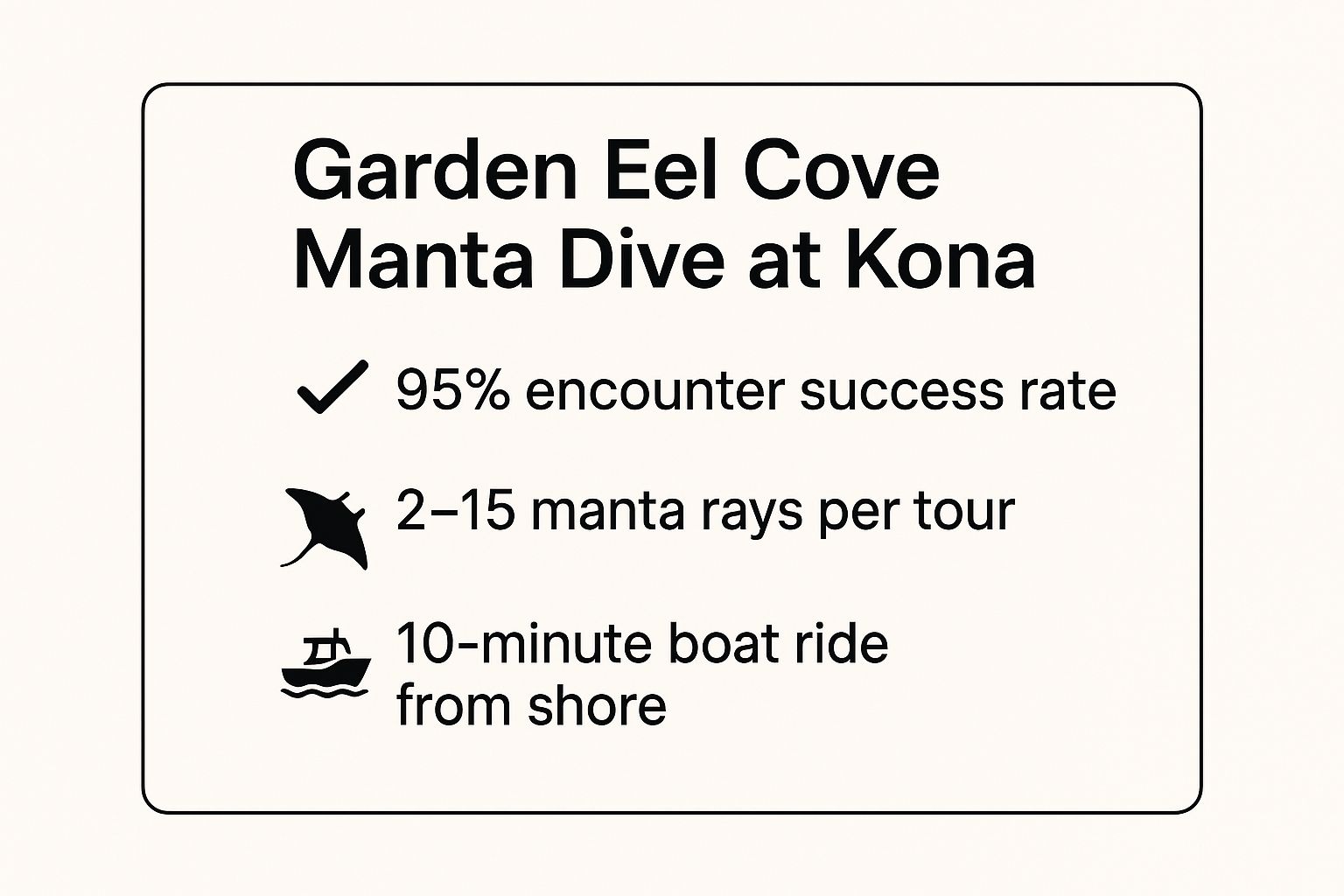 Garden Eel Cove
Manta Dive at Kona

95% encounter success rate

2–15 manta rays per tour

10-minute boat ride from shore