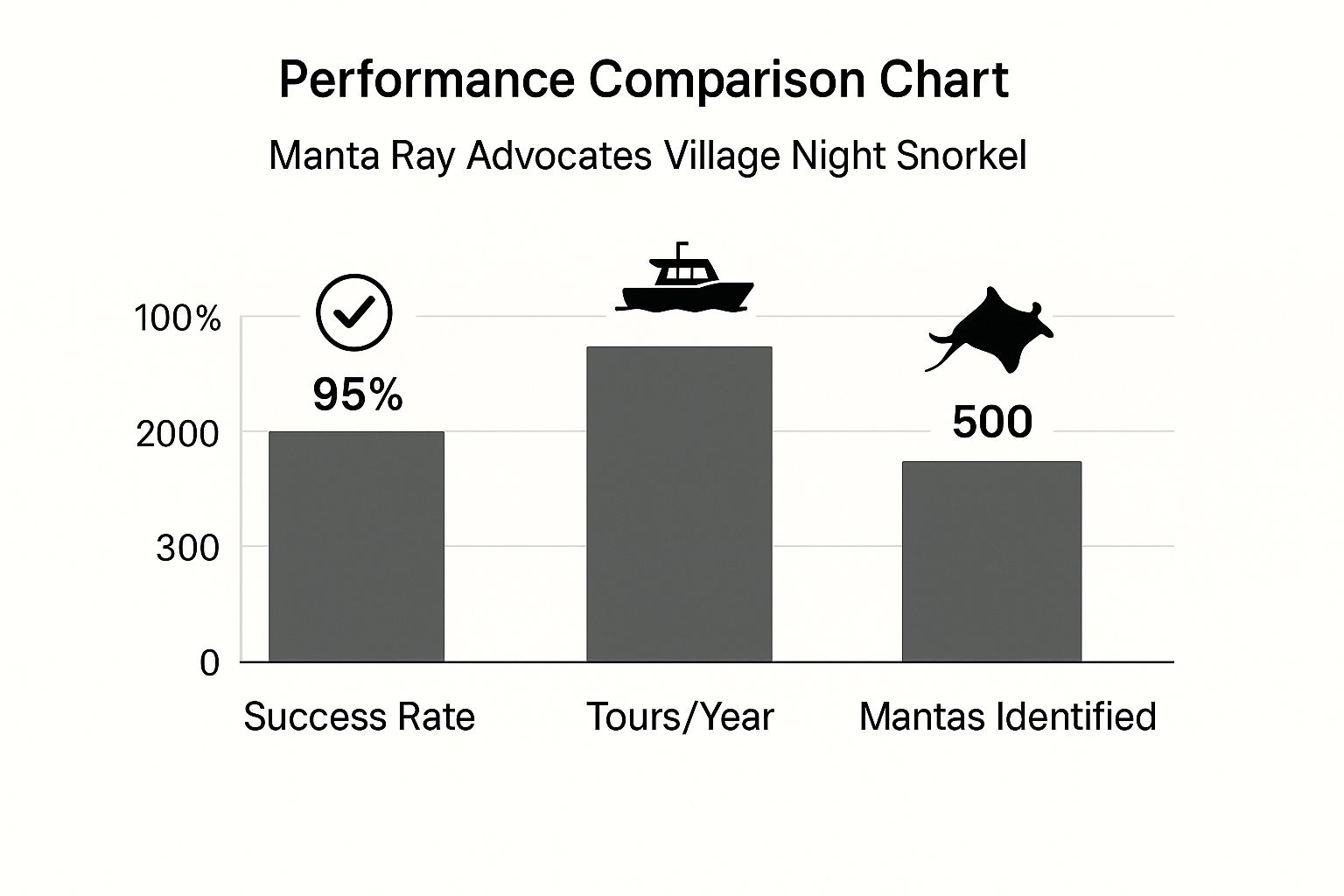 Performance Comparison Chart

Manta Ray Advocates Village Night Snorkel

100%

2000

300

0

95%

500

Success Rate

Tours/Year

Mantas Identified