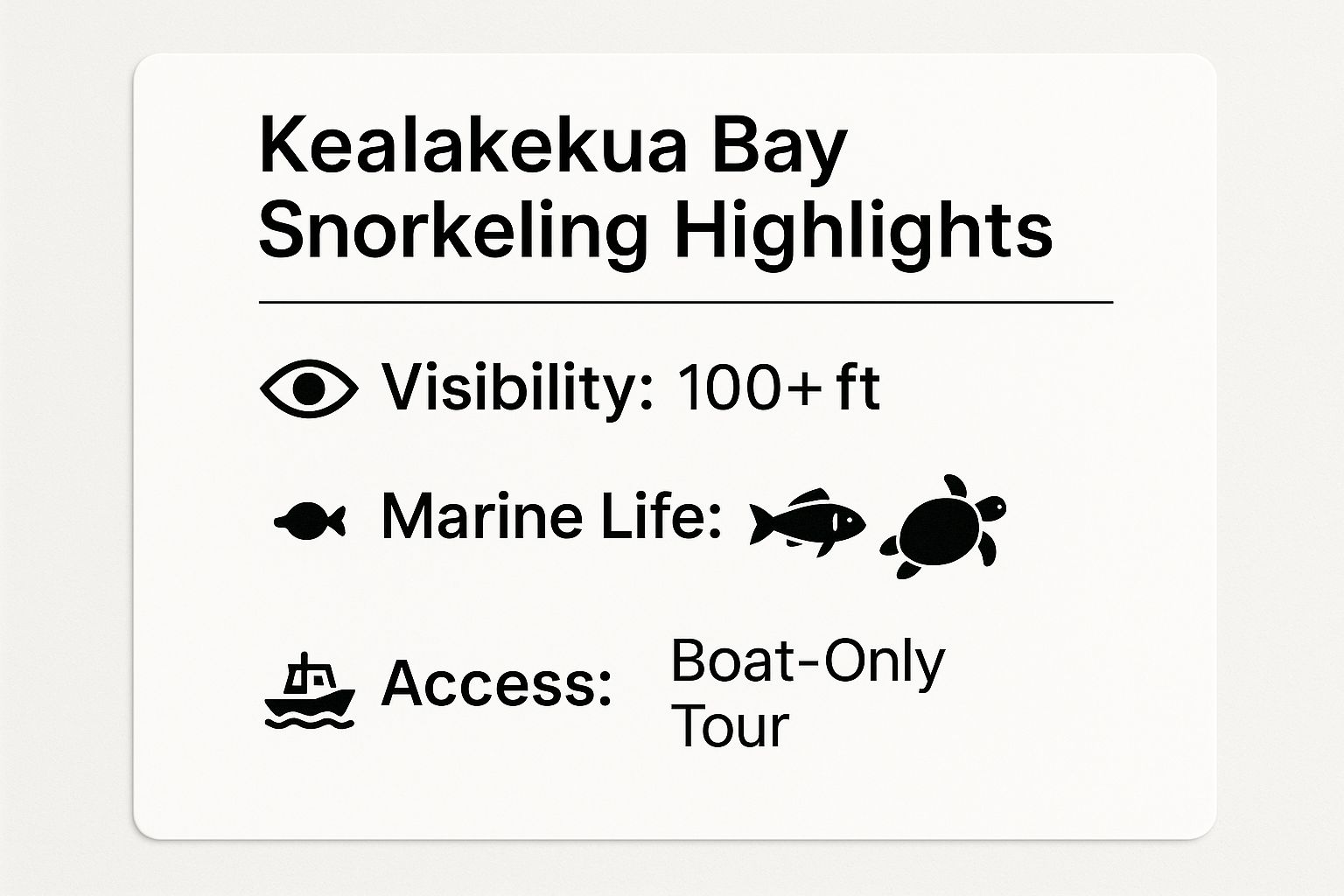 Kealakekua Bay Snorkeling Highlights

Visibility: 100+ ft

Marine Life:

Access: Boat-Only Tour