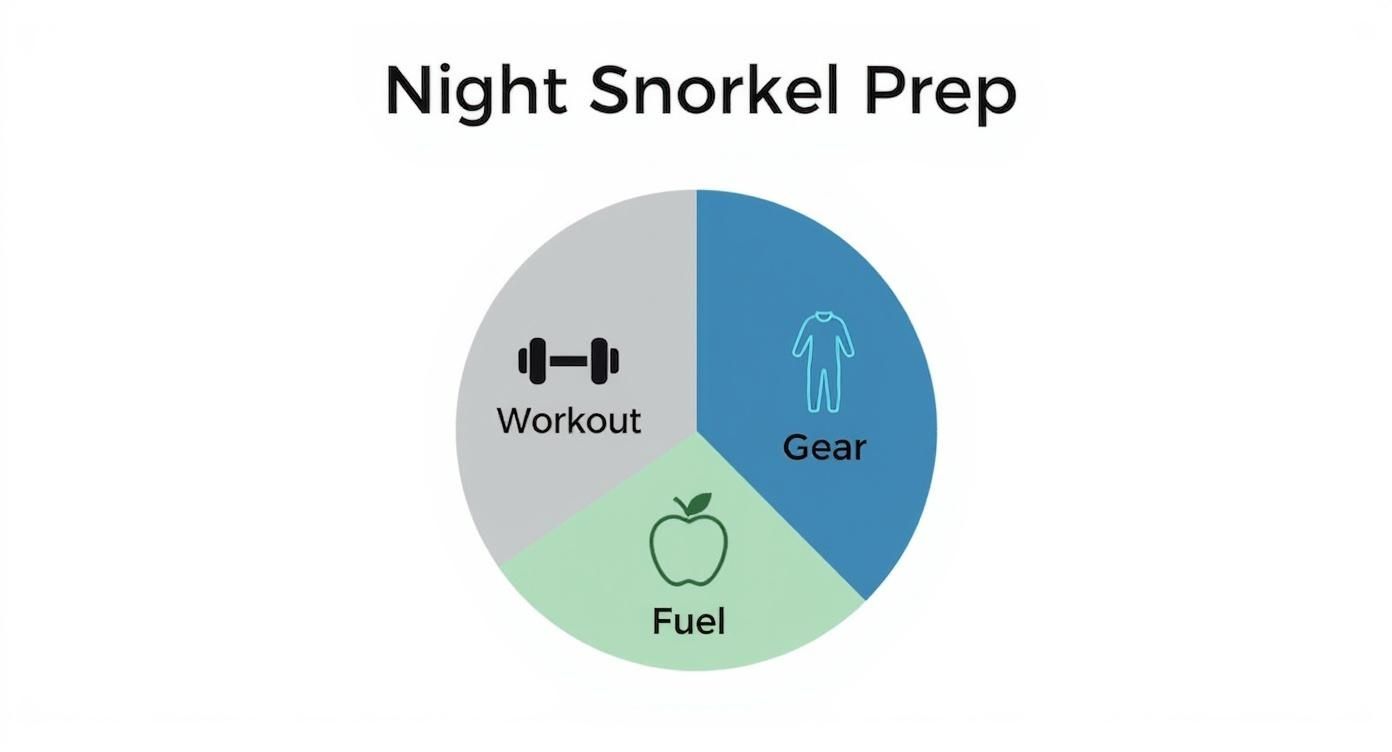 Night Snorkel Prep

Workout

Gear

Fuel